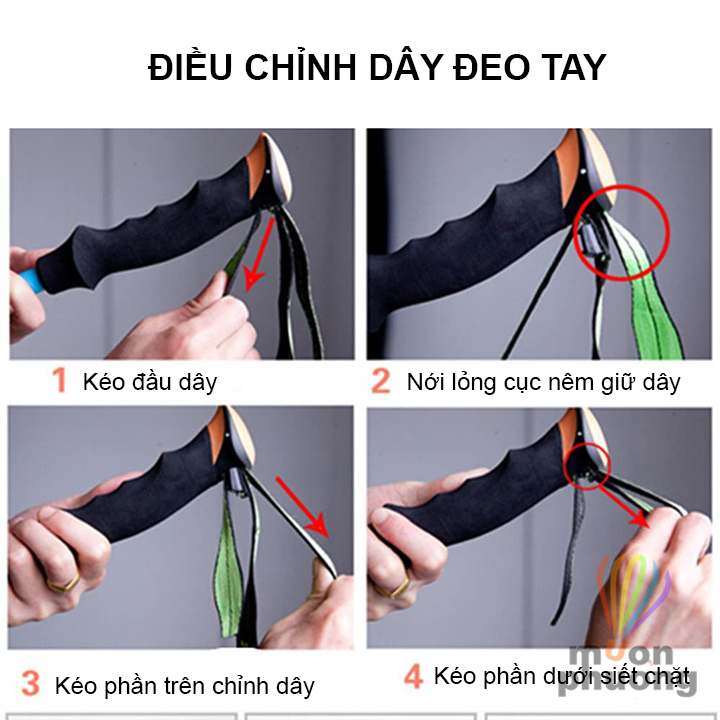 ĐIỀU CHỈNH DÂY ĐEO TAY

1 Kéo đầu dây

2 Nới lỏng cục nêm giữ dây

3 Kéo phần trên chỉnh dây

4 Kéo phần dưới siết chặt

muon phuong