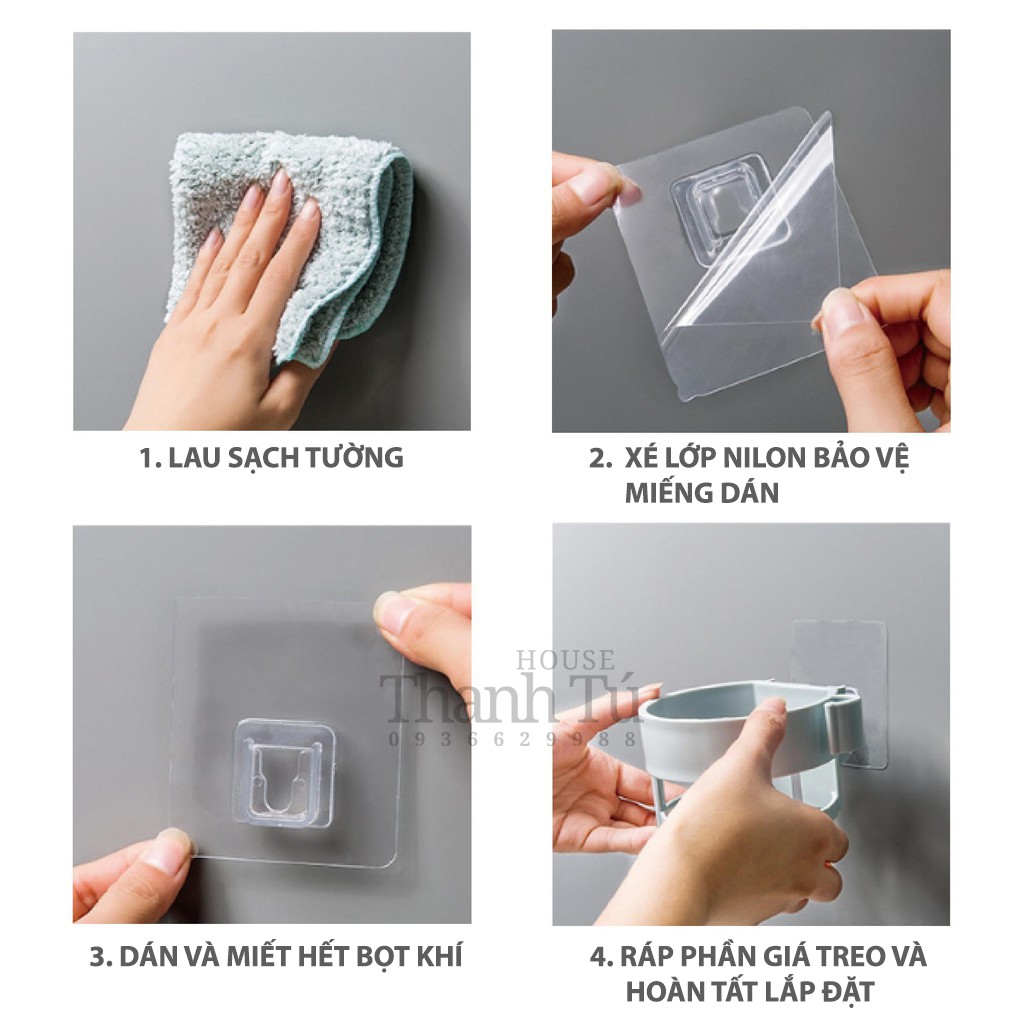 1. LAU SẠCH TƯỜNG

2. XÉ LỚP NILON BẢO VỆ MIẾNG DÁN

HOUSE
Thanh Tú
0936629988

3. DÁN VÀ MIẾT HẾT BỌT KHÍ

4. RÁP PHẦN GIÁ TREO VÀ HOÀN TẤT LẮP ĐẶT