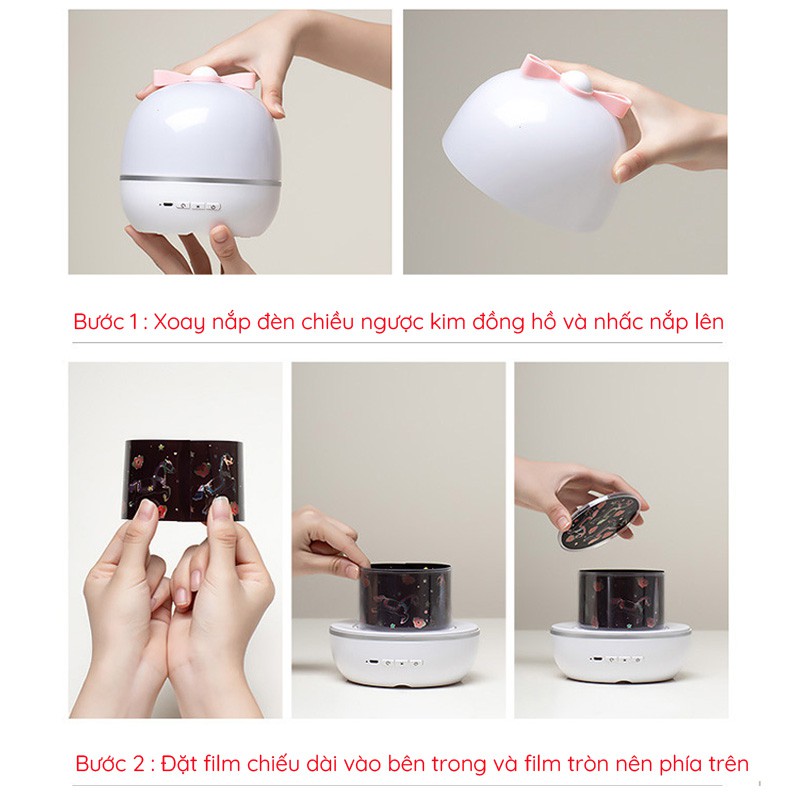 Bước 1 : Xoay nắp đèn chiều ngược kim đồng hồ và nhấc nắp lên

Bước 2 : Đặt film chiếu dài vào bên trong và film tròn nên phía trên