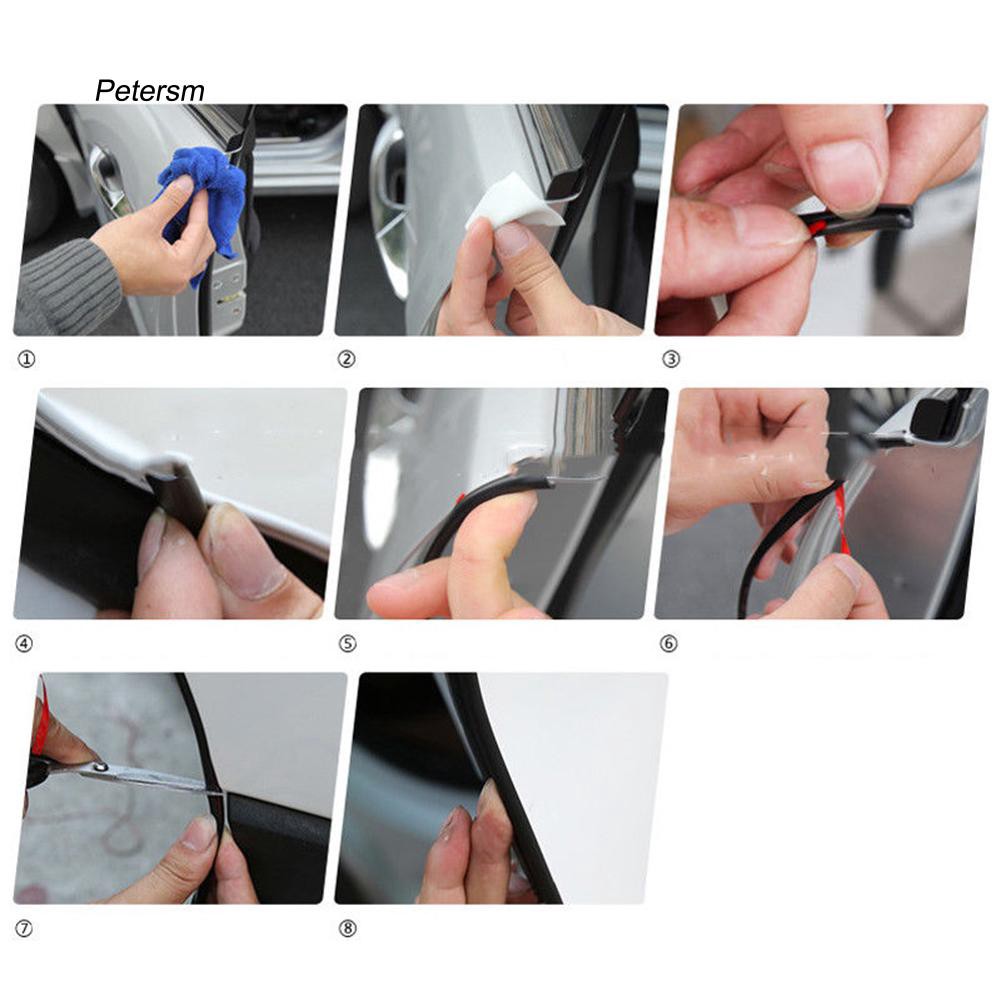 Petersm

①

②

③

④

⑤

⑥

⑦

⑧