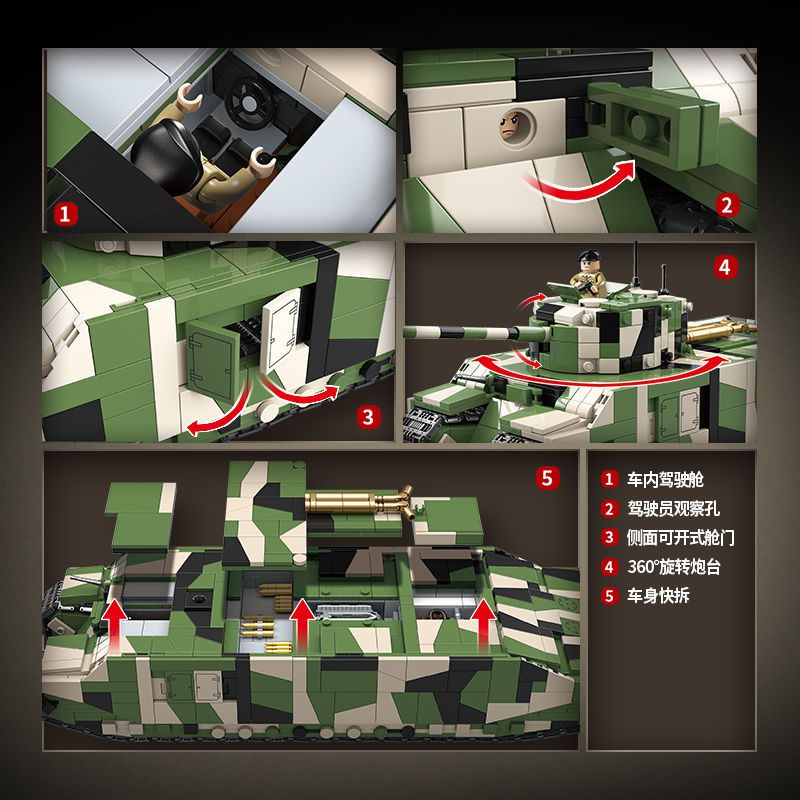 1

2

3

4

5

1 车内驾驶舱
2 驾驶员观察孔
3 侧面可开式舱门
4 360°旋转炮台
5 车身快拆