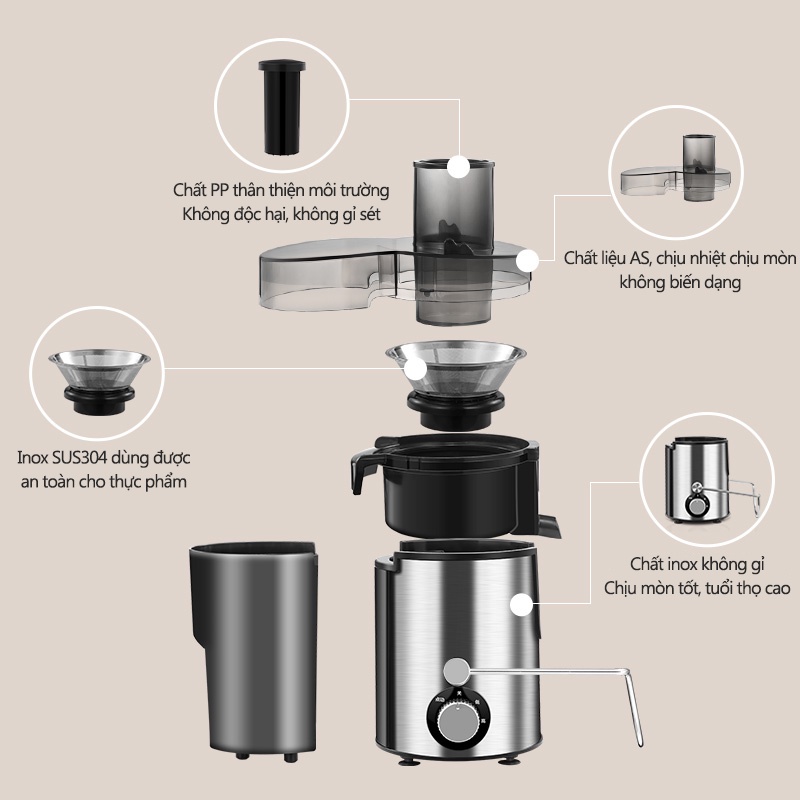 Chất PP thân thiện môi trường
Không độc hại, không gỉ sét

Chất liệu AS, chịu nhiệt chịu mòn
không biến dạng

Inox SUS304 dùng được
an toàn cho thực phẩm

Chất inox không gỉ
Chịu mòn tốt, tuổi thọ cao