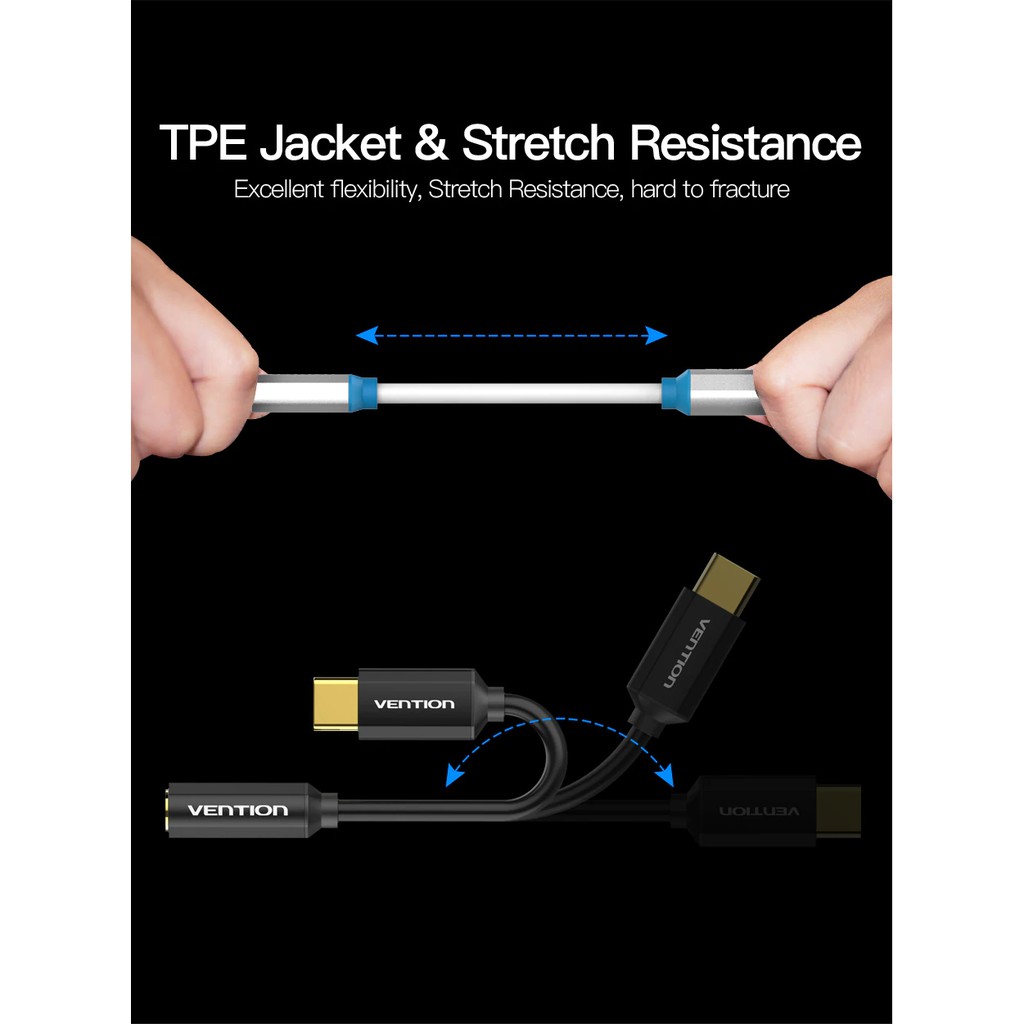 TPE Jacket & Stretch Resistance

Excellent flexibility, Stretch Resistance, hard to fracture

VENTION

VENTION

VENTION

VENTION