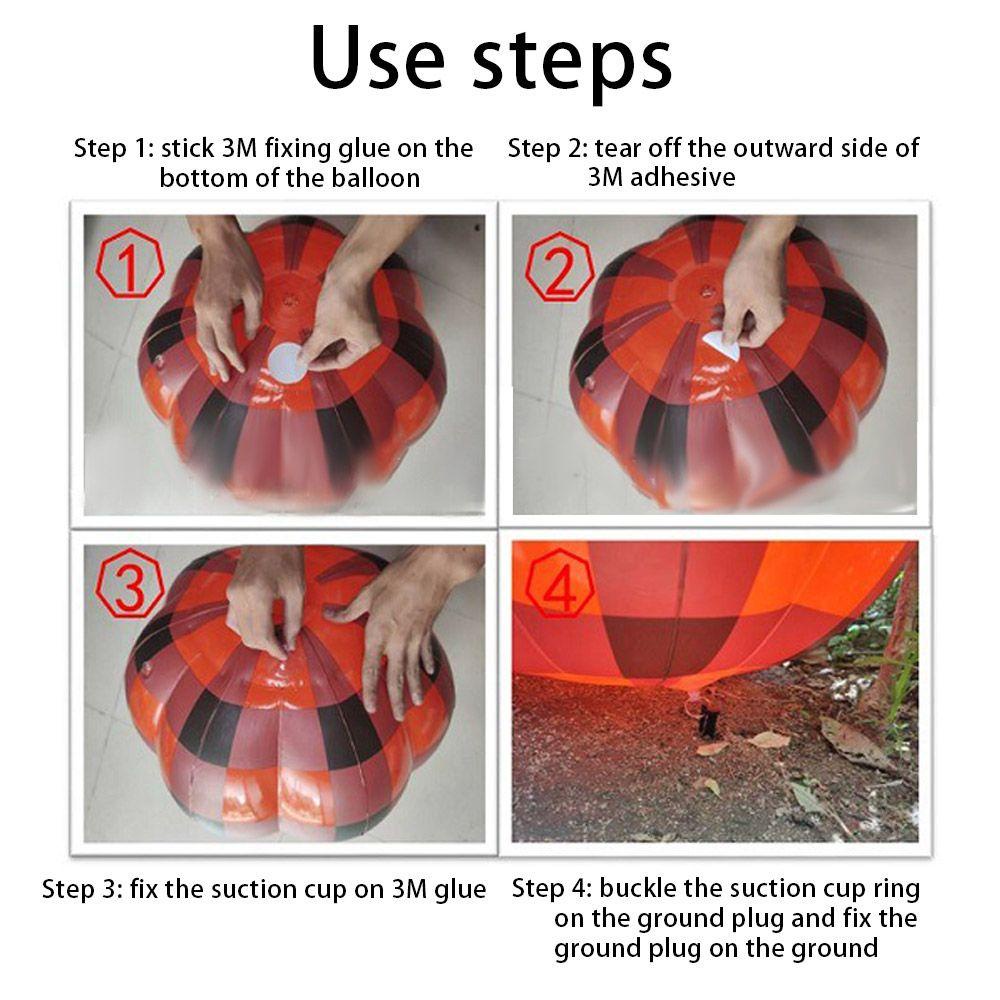 Use steps

Step 1: stick 3M fixing glue on the bottom of the balloon

Step 2: tear off the outward side of 3M adhesive

1

2

3

4

Step 3: fix the suction cup on 3M glue

Step 4: buckle the suction cup ring on the ground plug and fix the ground plug on the ground