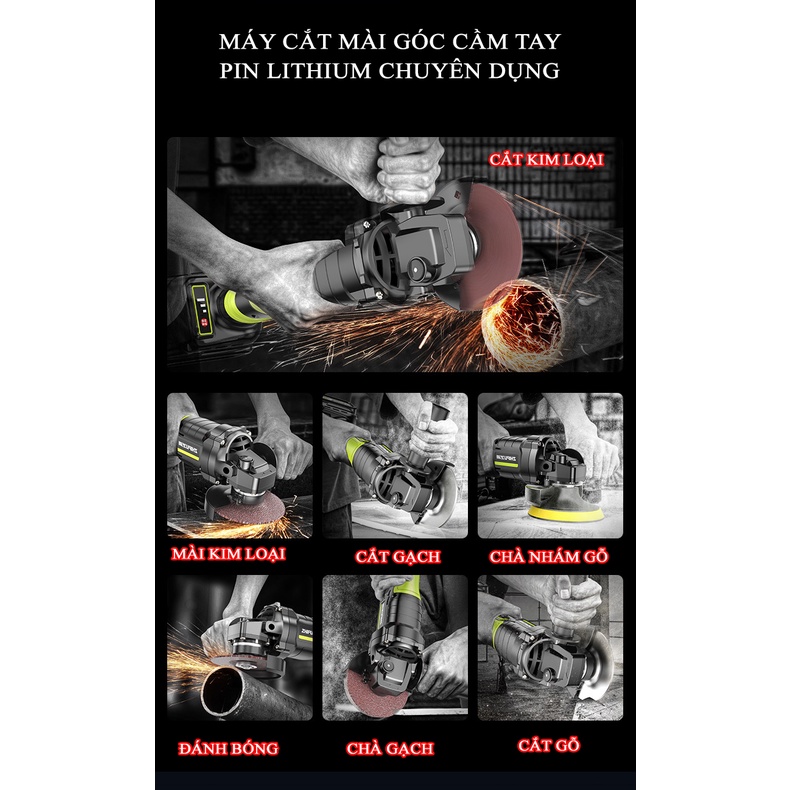 MÁY CẮT MÀI GÓC CẦM TAY
PIN LITHIUM CHUYÊN DỤNG

CẮT KIM LOẠI

MÀI KIM LOẠI

CẮT GẠCH

CHÀ NHÁM GỖ

ĐÁNH BÓNG

CHÀ GẠCH

CẮT GỖ