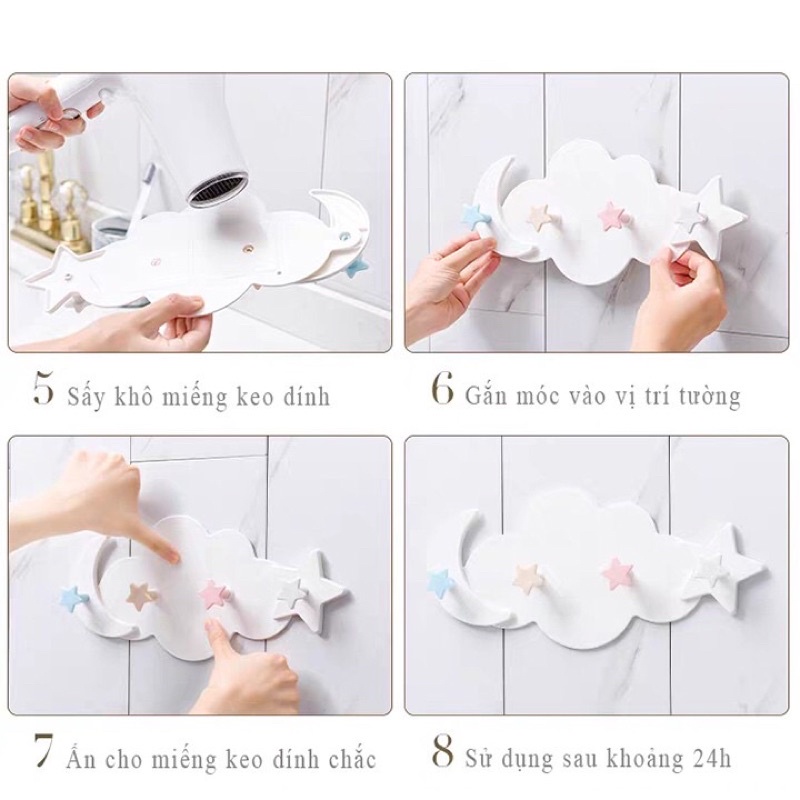 5 Sấy khô miếng keo dính

6 Gắn móc vào vị trí tường

7 Ấn cho miếng keo dính chắc

8 Sử dụng sau khoảng 24h