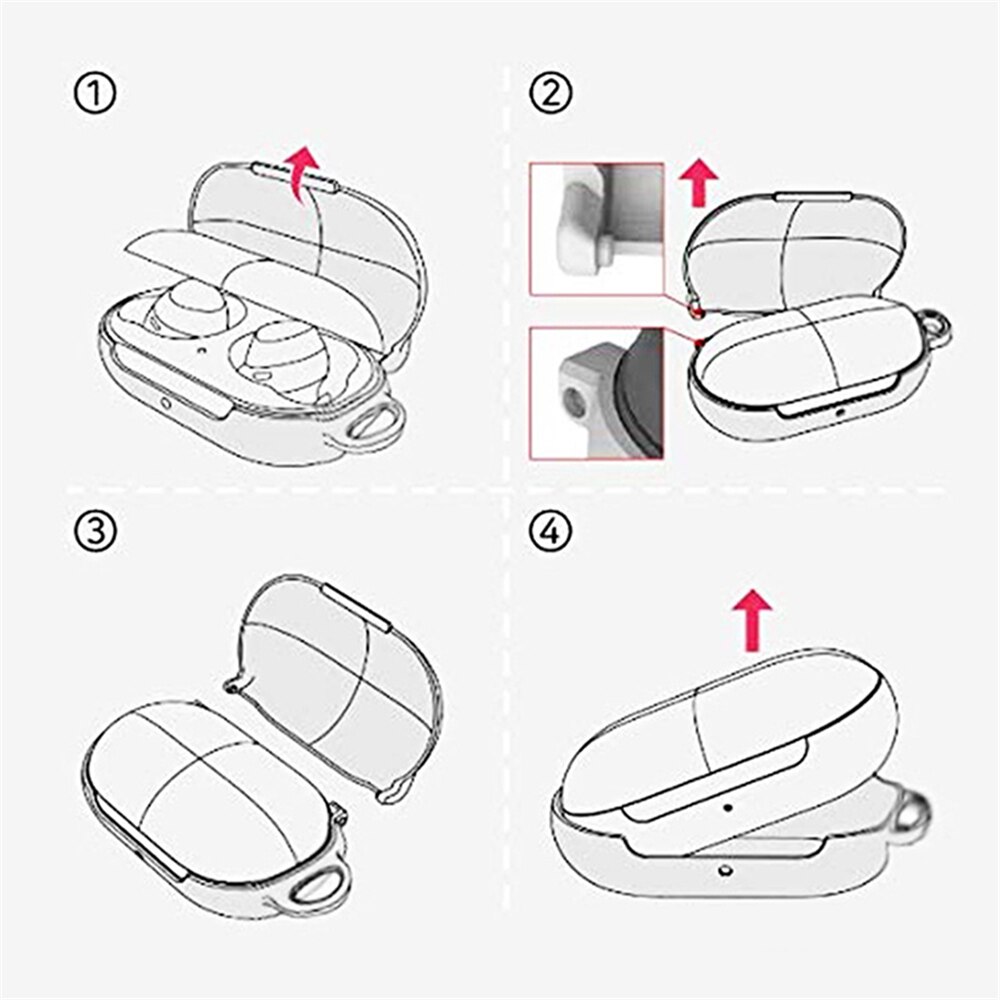 ①
②
③
④