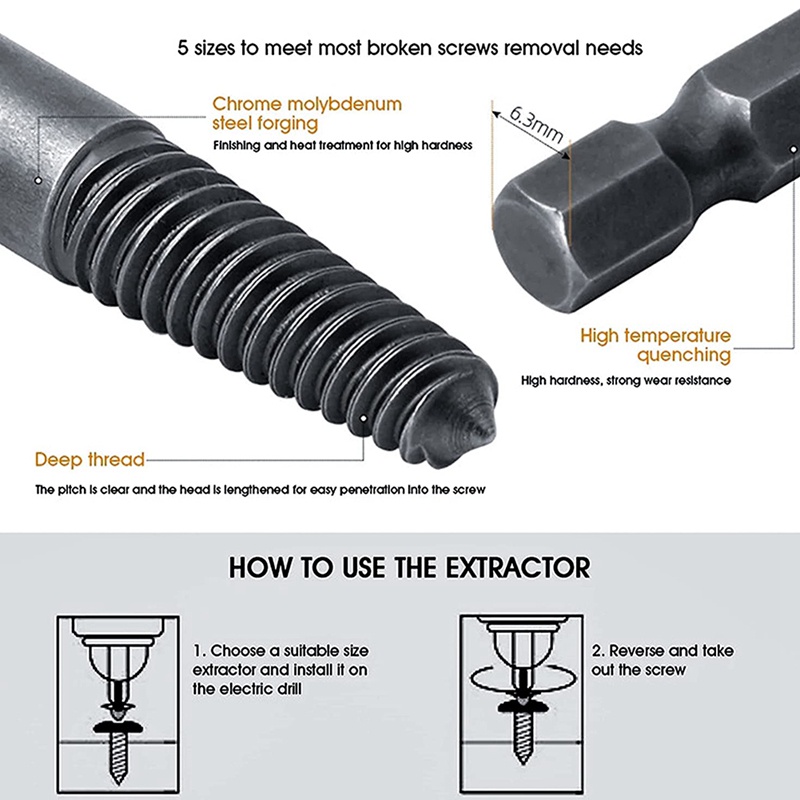 5 sizes to meet most broken screws removal needs

Chrome molybdenum steel forging

Finishing and heat treatment for high hardness

6.3mm

High temperature quenching

High hardness, strong wear resistance

Deep thread

The pitch is clear and the head is lengthened for easy penetration into the screw

HOW TO USE THE EXTRACTOR

1. Choose a suitable size extractor and install it on the electric drill

2. Reverse and take out the screw