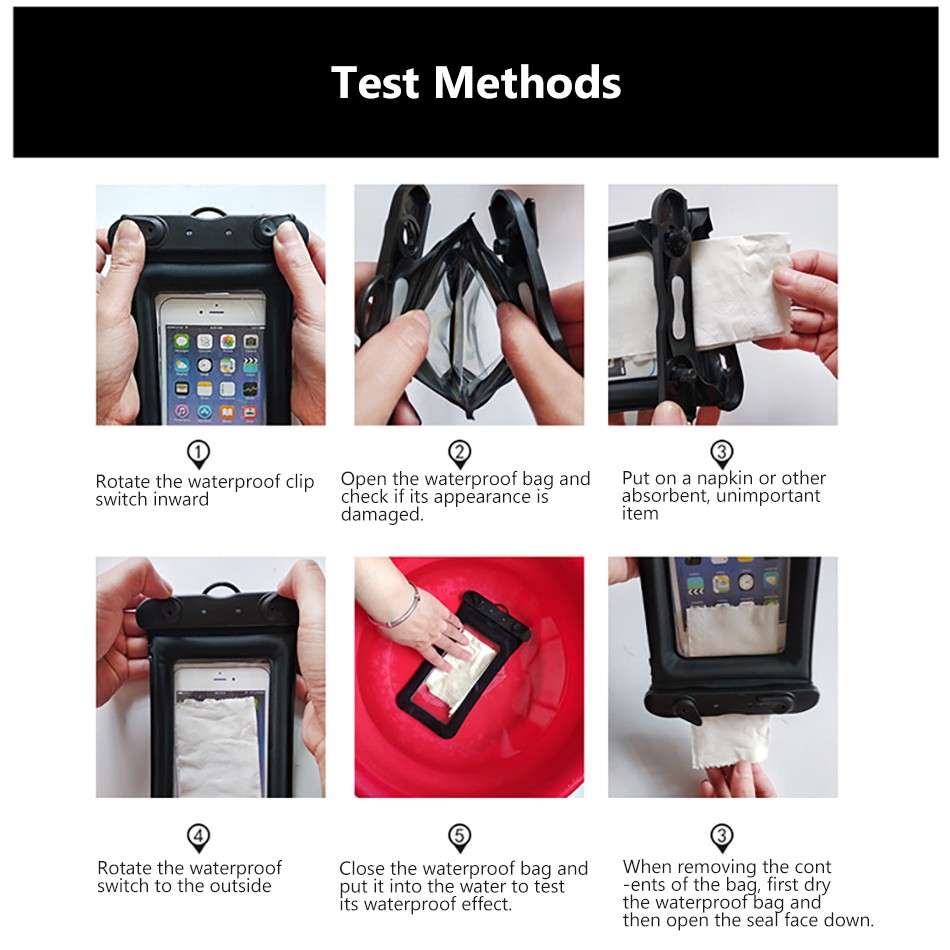 Test Methods

1
Rotate the waterproof clip switch inward

2
Open the waterproof bag and check if its appearance is damaged.

3
Put on a napkin or other absorbent, unimportant item

4
Rotate the waterproof switch to the outside

5
Close the waterproof bag and put it into the water to test its waterproof effect.

3
When removing the cont -ents of the bag, first dry the waterproof bag and then open the seal face down.