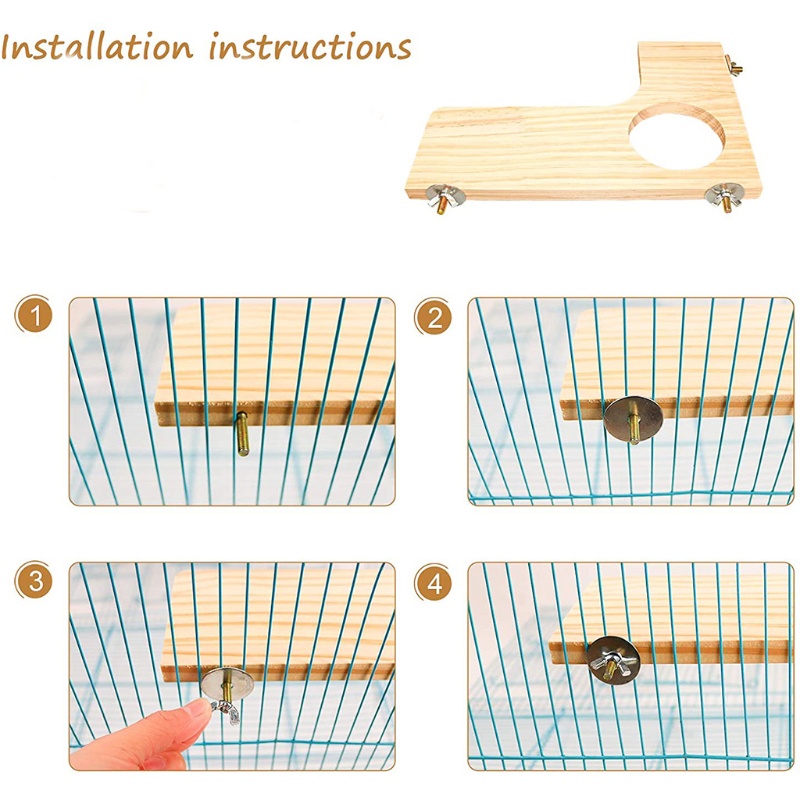 Installation instructions

1

2

3

4