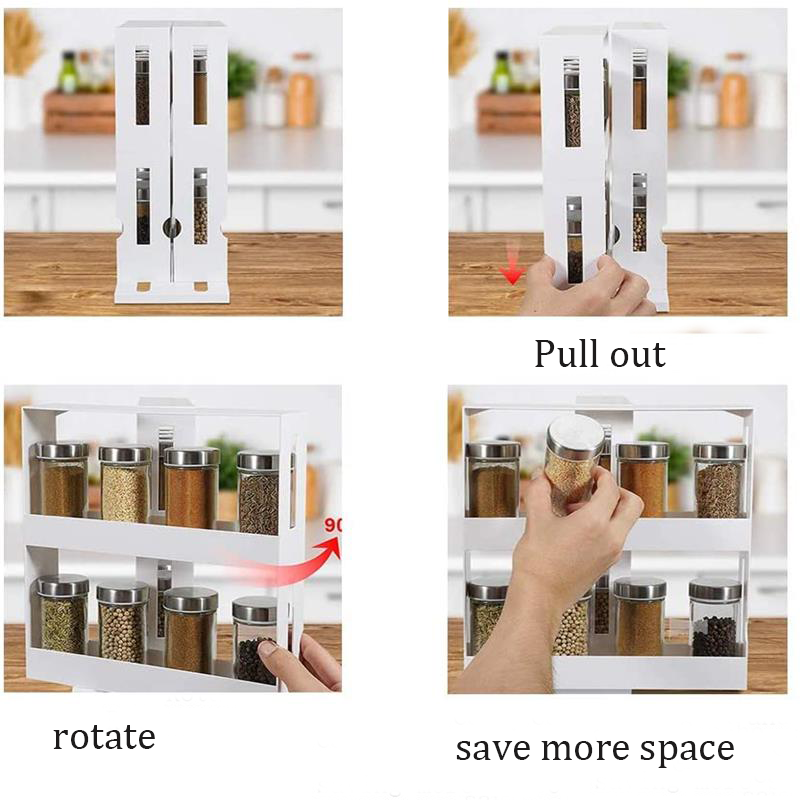 Pull out

90

rotate

save more space