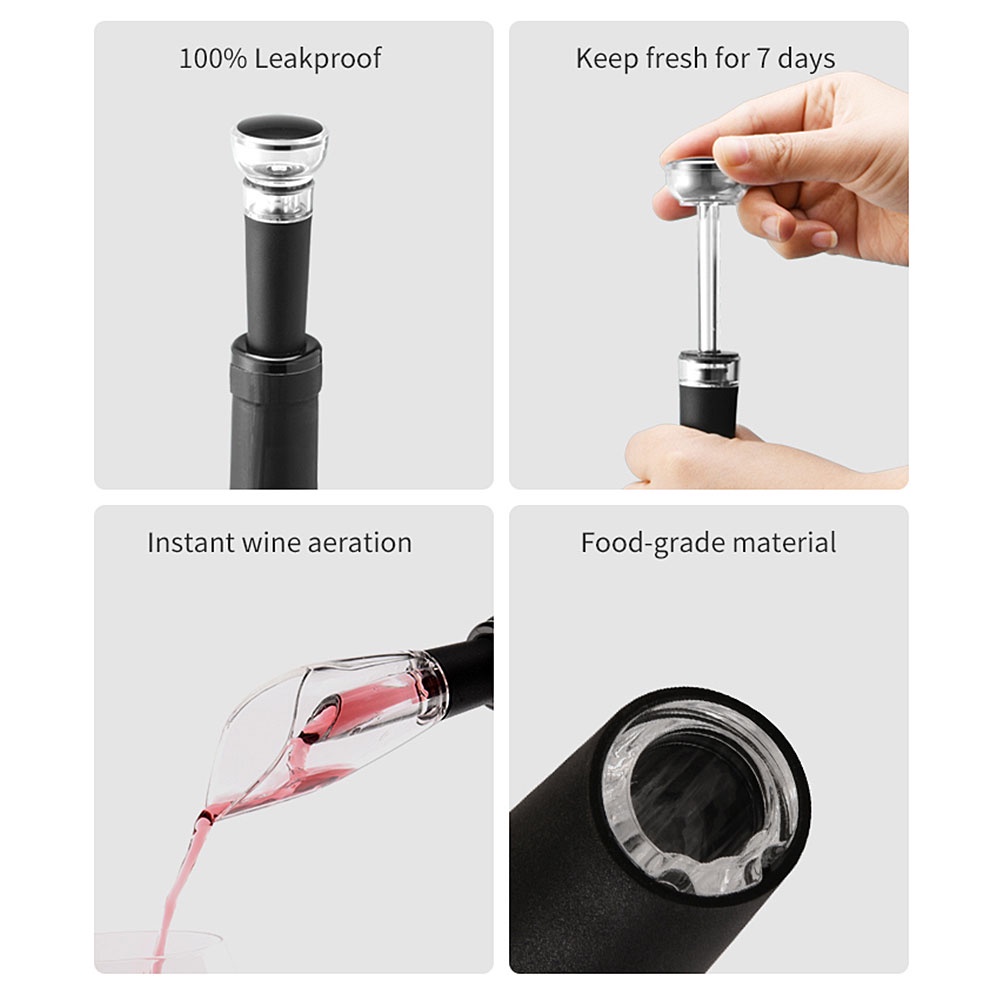 100% Leakproof

Keep fresh for 7 days

Instant wine aeration

Food-grade material