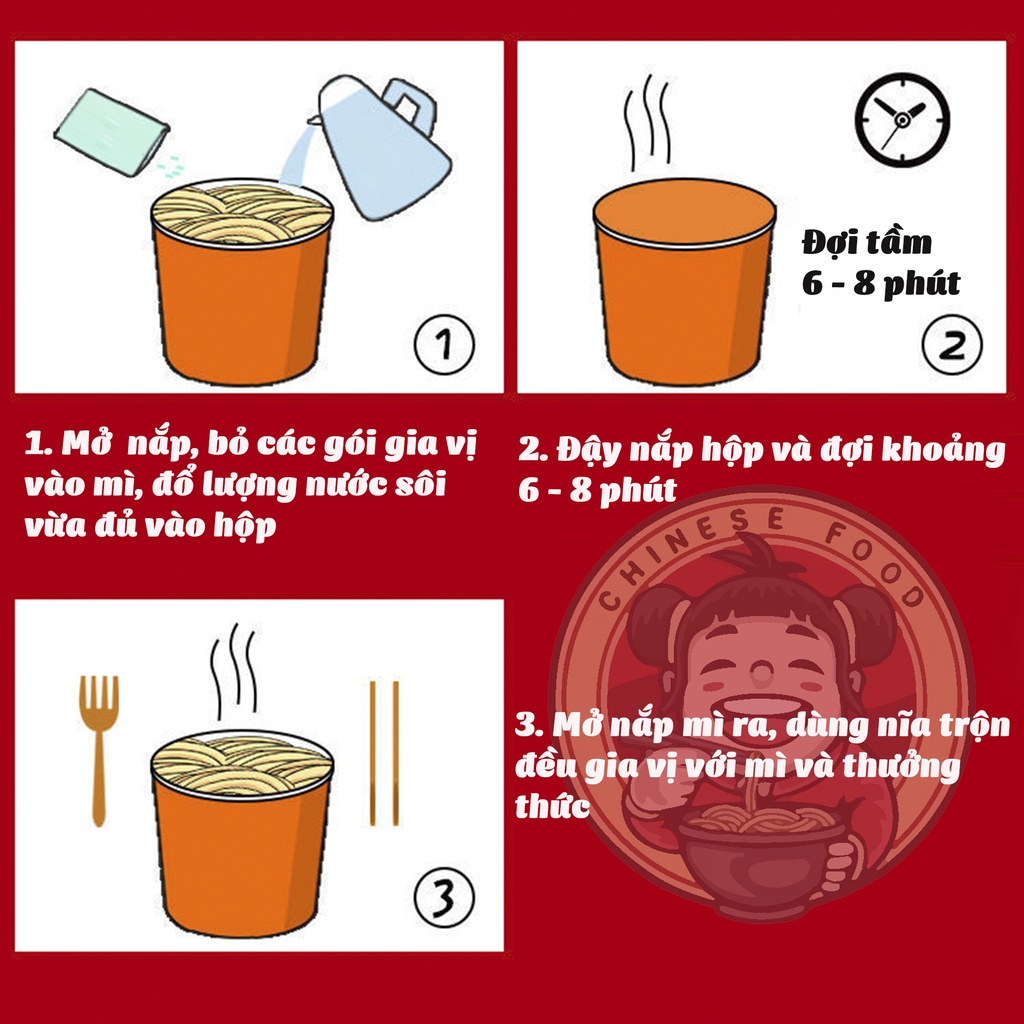 1

Đợi tầm 6 - 8 phút

2

1. Mở nắp, bỏ các gói gia vị vào mì, đổ lượng nước sôi vừa đủ vào hộp

2. Đậy nắp hộp và đợi khoảng 6 - 8 phút

CHINESE FOOD

3

3. Mở nắp mì ra, dùng nĩa trộn đều gia vị với mì và thưởng thức