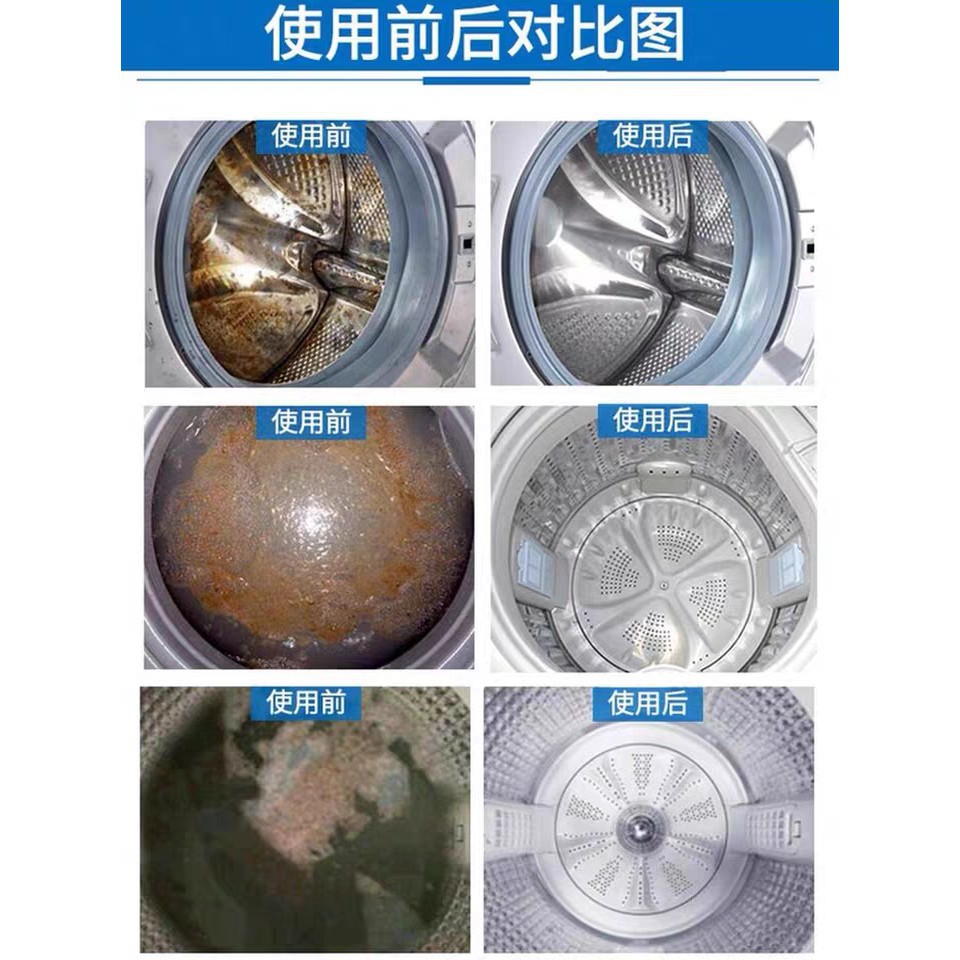 使用前后对比图

使用前

使用后

使用前

使用后

使用前

使用后