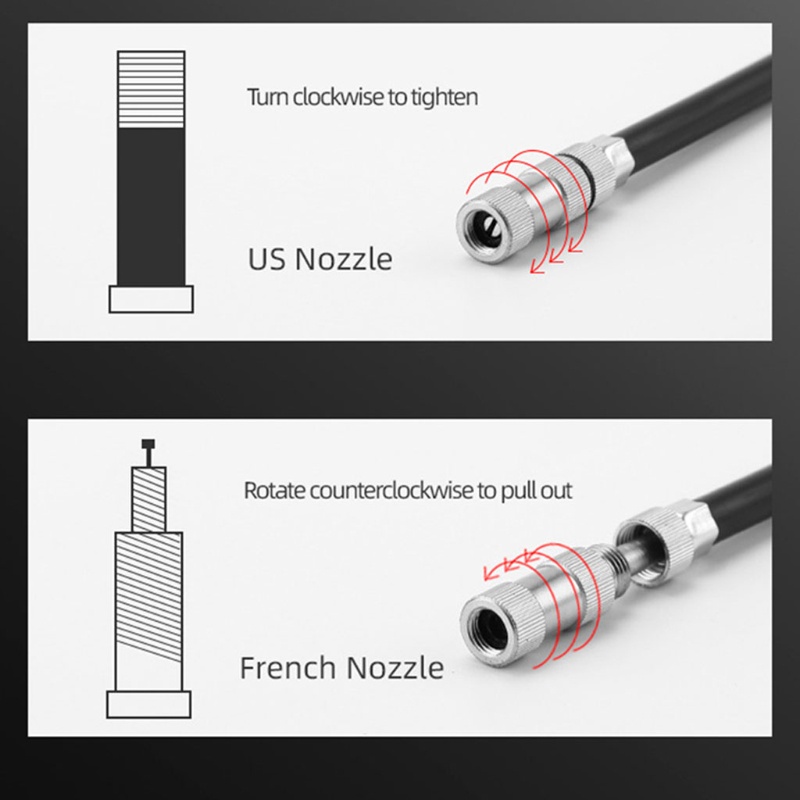 Turn clockwise to tighten

US Nozzle

Rotate counterclockwise to pull out

French Nozzle