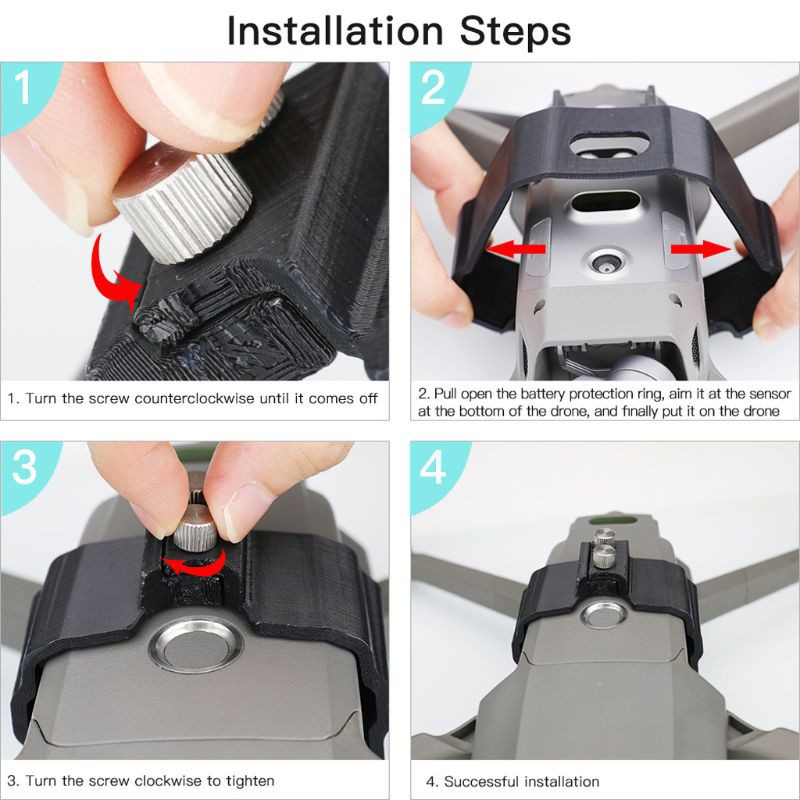 Installation Steps

1

1. Turn the screw counterclockwise until it comes off

2

2. Pull open the battery protection ring, aim it at the sensor at the bottom of the drone, and finally put it on the drone

3

3. Turn the screw clockwise to tighten

4

4. Successful installation