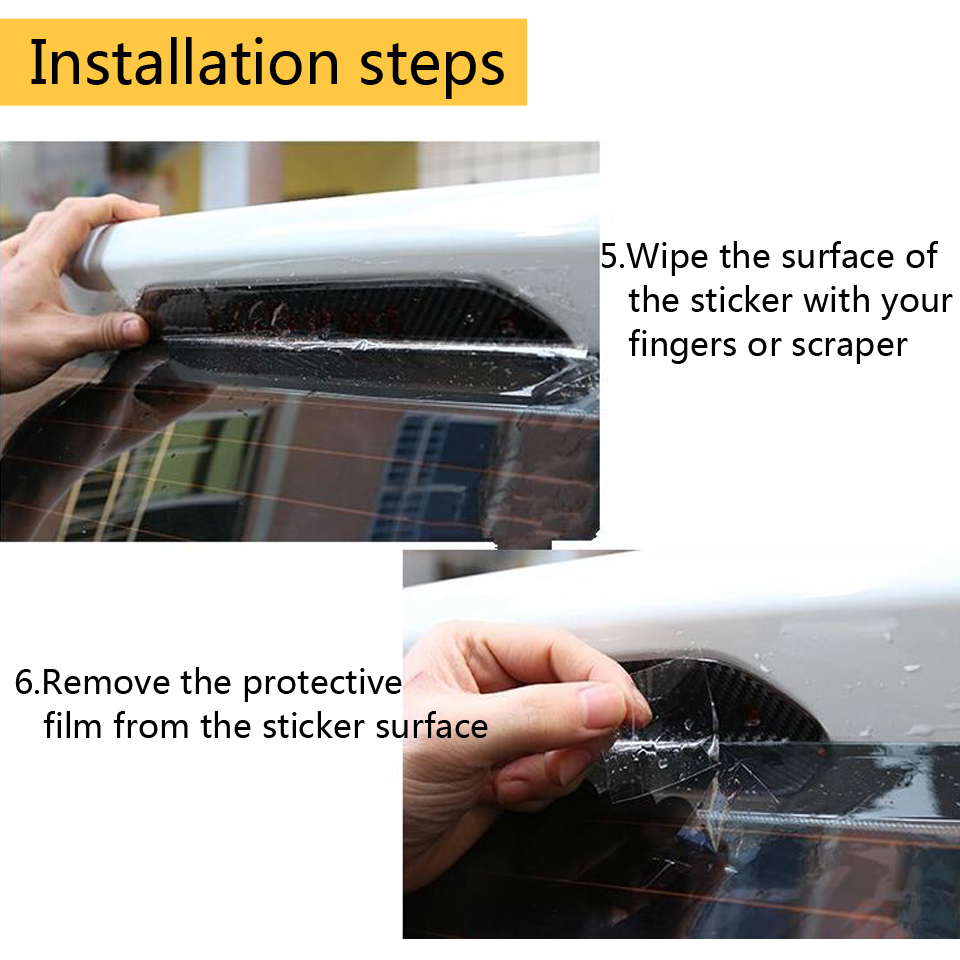 Installation steps

5.Wipe the surface of the sticker with your fingers or scraper

6.Remove the protective film from the sticker surface