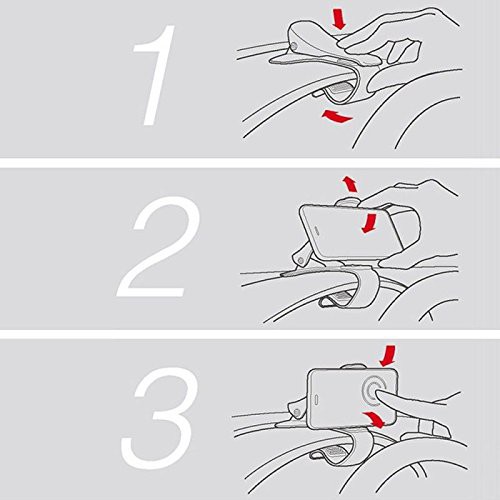 1

2

3