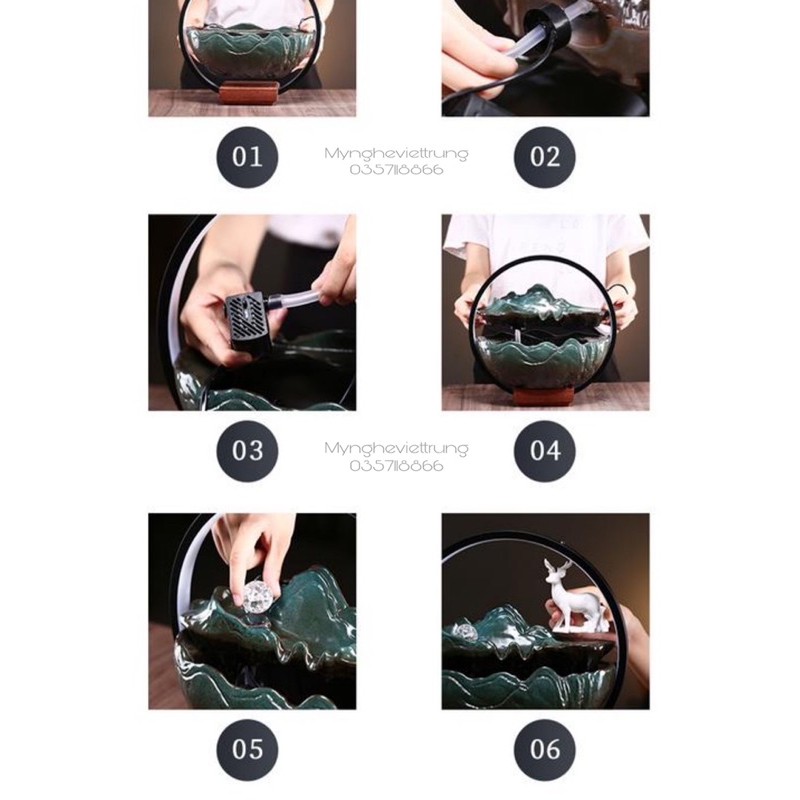 01

Myngheviettrung
0357118866

02

03

Myngheviettrung
0357118866

04

05

06