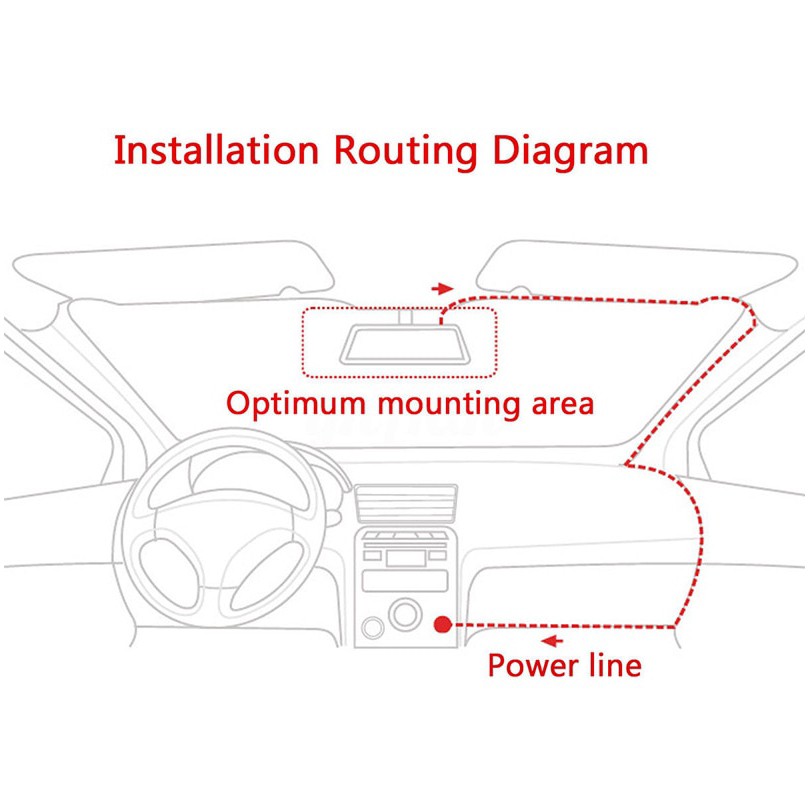 Installation Routing Diagram

Optimum mounting area

Power line