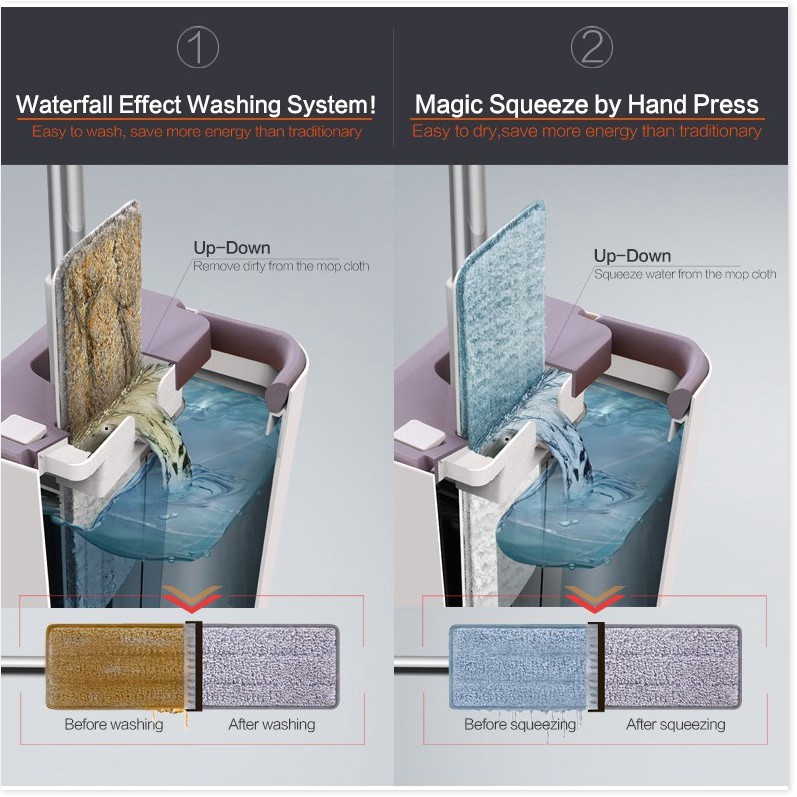 ①

Waterfall Effect Washing System!

Easy to wash, save more energy than traditionary

Up-Down

Remove dirty from the mop cloth

Before washing

After washing

②

Magic Squeeze by Hand Press

Easy to dry,save more energy than traditionary

Up-Down

Squeeze water from the mop cloth

Before squeezing

After squeezing