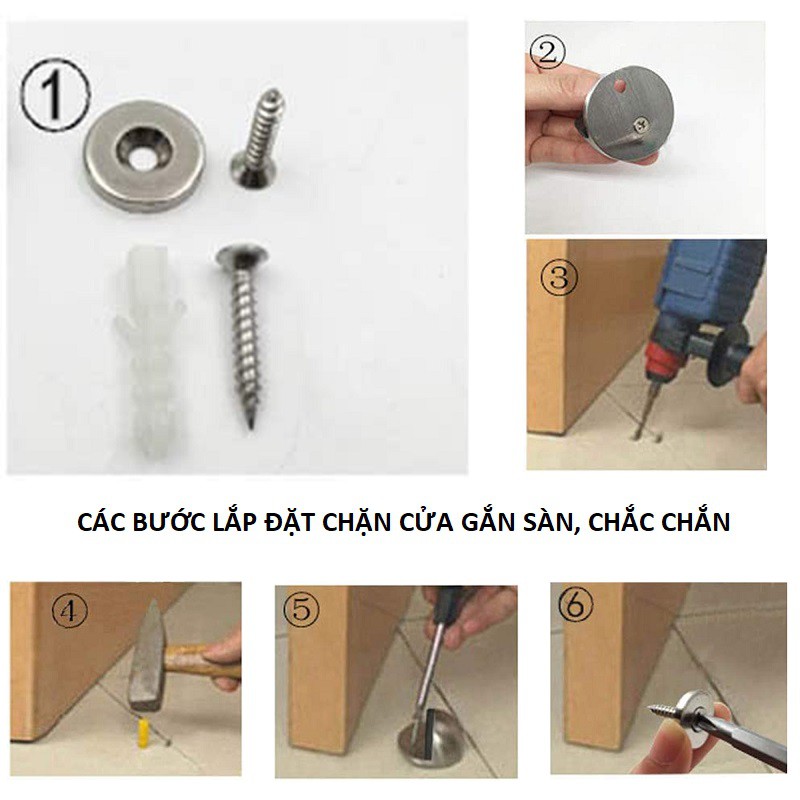 ① ② ③

CÁC BƯỚC LẮP ĐẶT CHẶN CỬA GẮN SÀN, CHẮC CHẮN

④ ⑤ ⑥