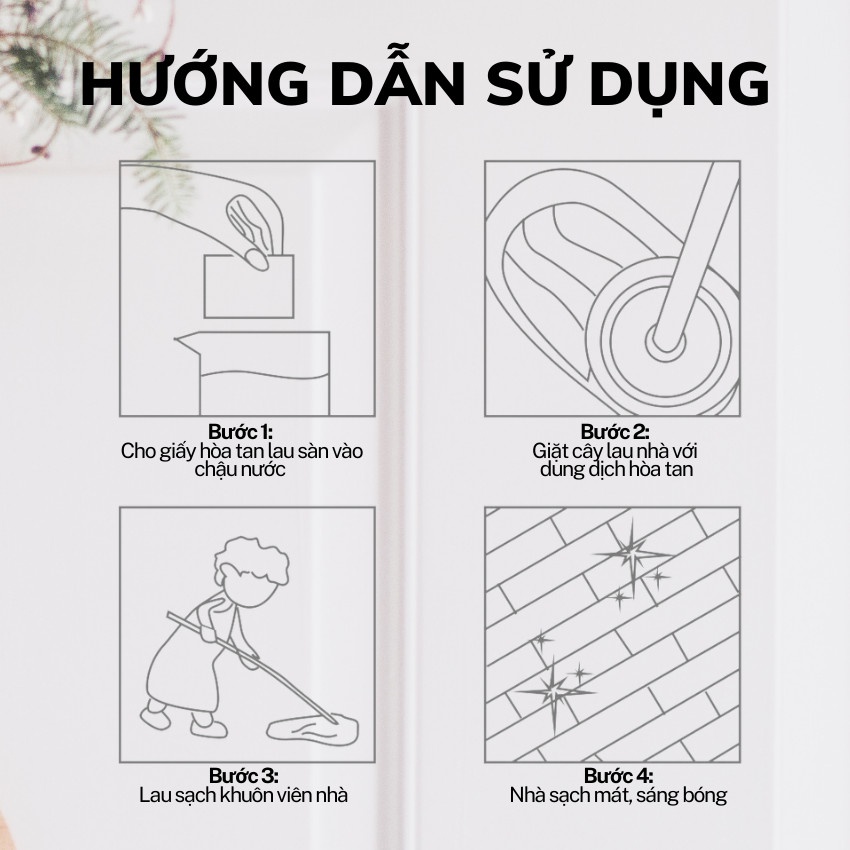 HƯỚNG DẪN SỬ DỤNG

Bước 1:
Cho giấy hòa tan lau sàn vào chậu nước

Bước 2:
Giặt cây lau nhà với dung dịch hòa tan

Bước 3:
Lau sạch khuôn viên nhà

Bước 4:
Nhà sạch mát, sáng bóng