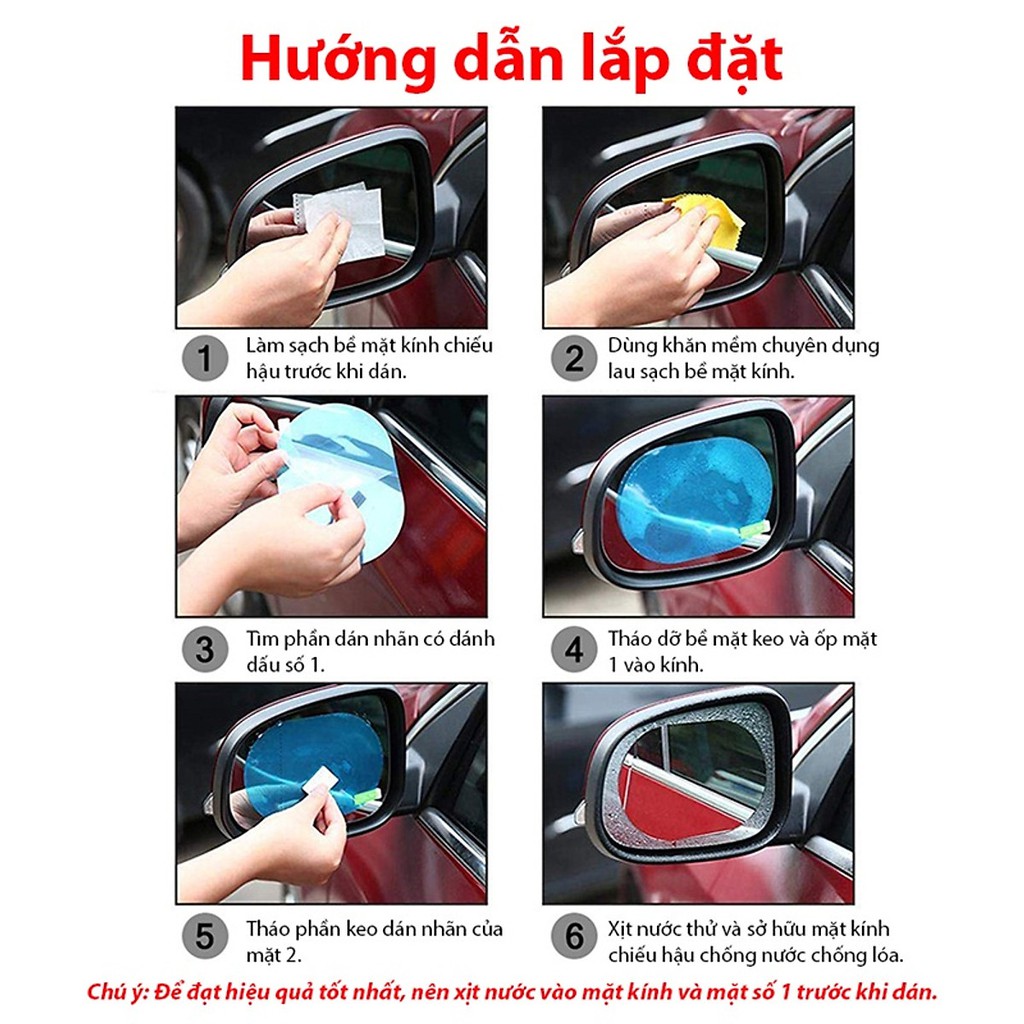 Hướng dẫn lắp đặt

1 Làm sạch bề mặt kính chiếu hậu trước khi dán.

2 Dùng khăn mềm chuyên dụng lau sạch bề mặt kính.

3 Tìm phần dán nhãn có đánh dấu số 1.

4 Tháo dỡ bề mặt keo và ốp mặt 1 vào kính.

5 Tháo phần keo dán nhãn của mặt 2.

6 Xịt nước thử và sở hữu mặt kính chiếu hậu chống nước chống lóa.

Chú ý: Để đạt hiệu quả tốt nhất, nên xịt nước vào mặt kính và mặt số 1 trước khi dán.