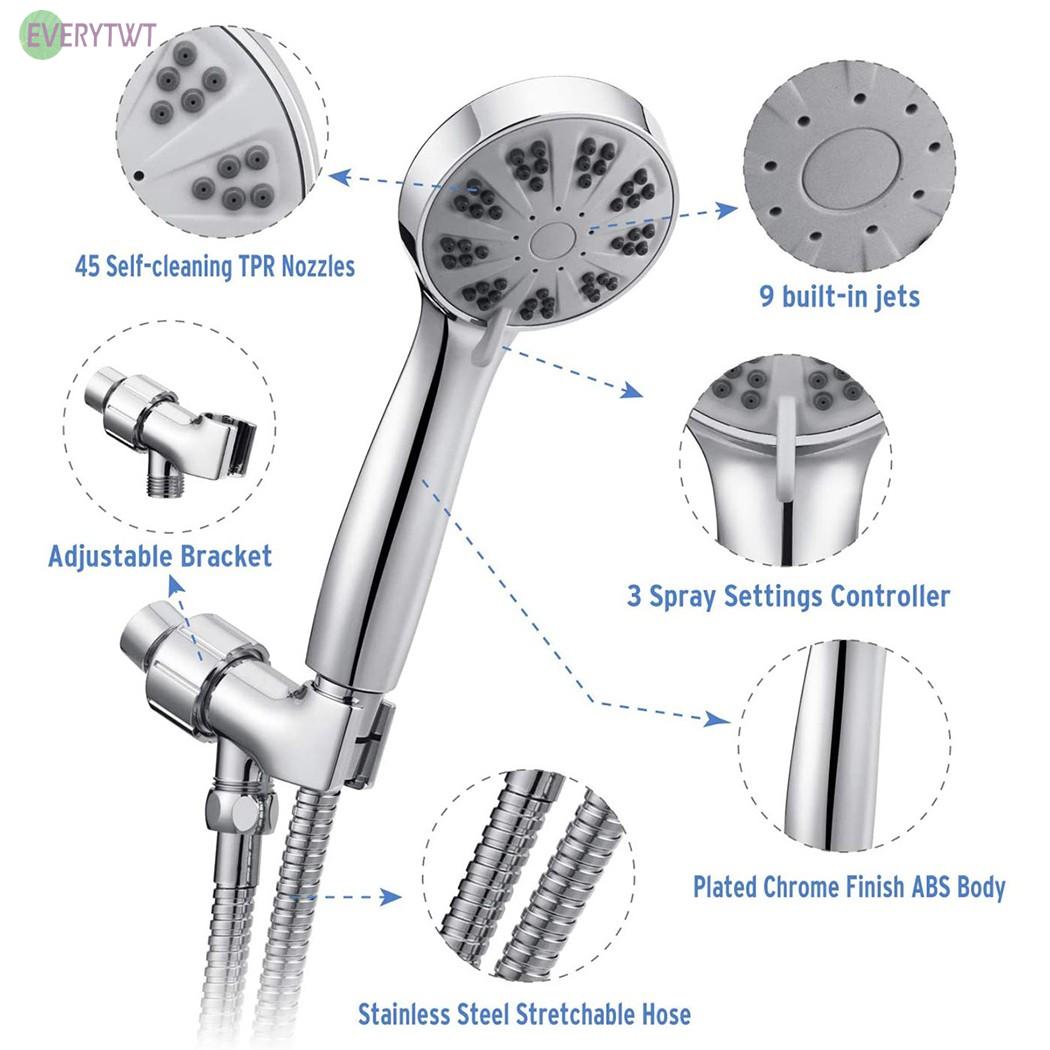 EVERYTWT

45 Self-cleaning TPR Nozzles

9 built-in jets

Adjustable Bracket

3 Spray Settings Controller

Plated Chrome Finish ABS Body

Stainless Steel Stretchable Hose