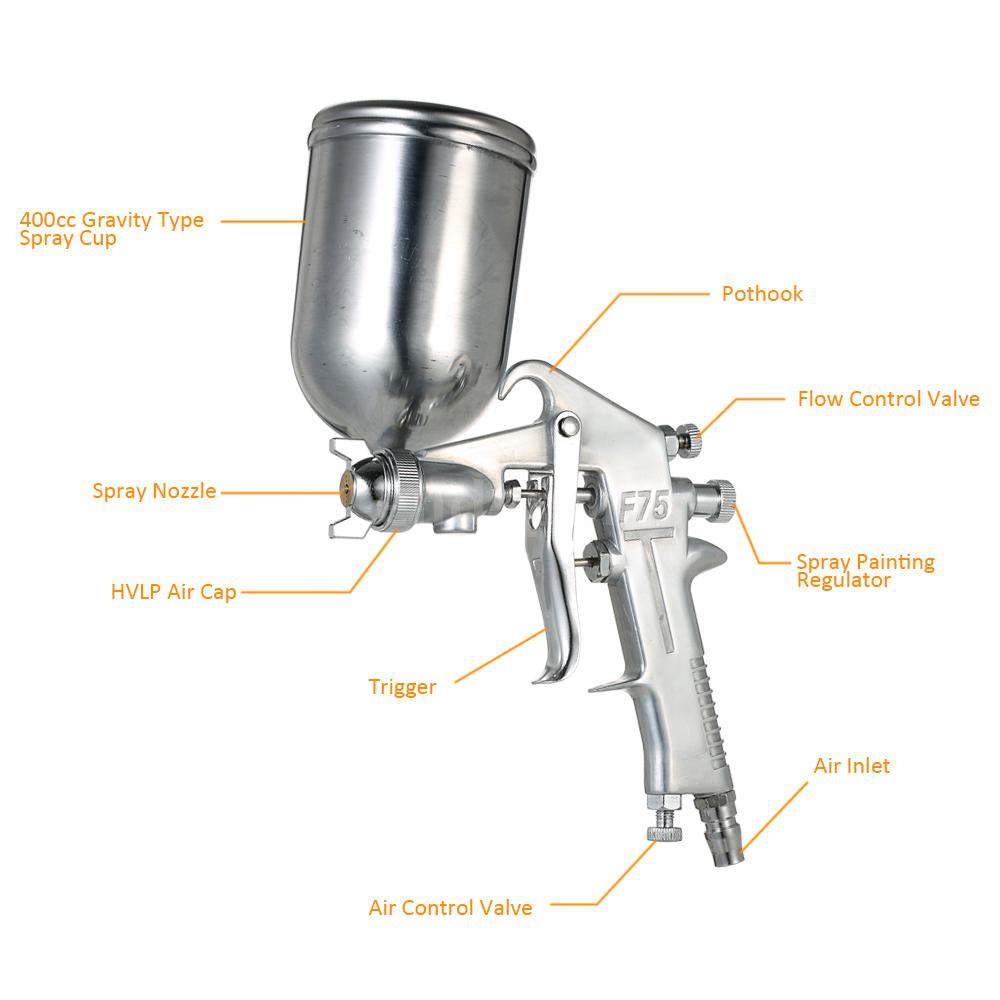 400cc Gravity Type Spray Cup

Pothook

Flow Control Valve

Spray Nozzle

F75

Spray Painting Regulator

HVLP Air Cap

Trigger

Air Inlet

Air Control Valve