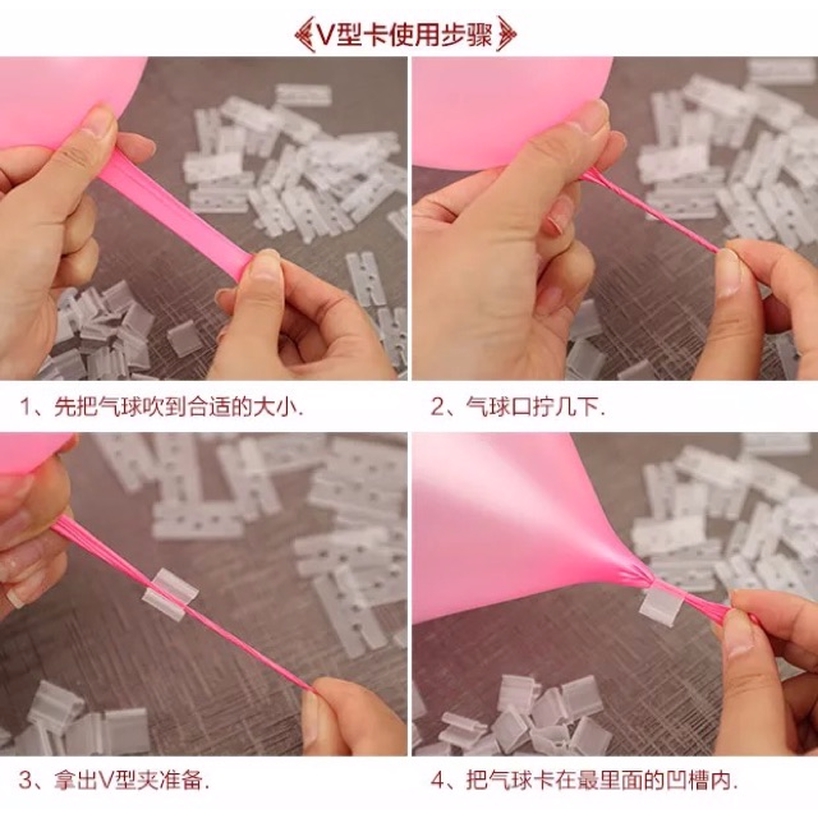 V型卡使用步骤

1、先把气球吹到合适的大小.

2、气球口拧几下.

3、拿出V型夹准备.

4、把气球卡在最里面的凹槽内.