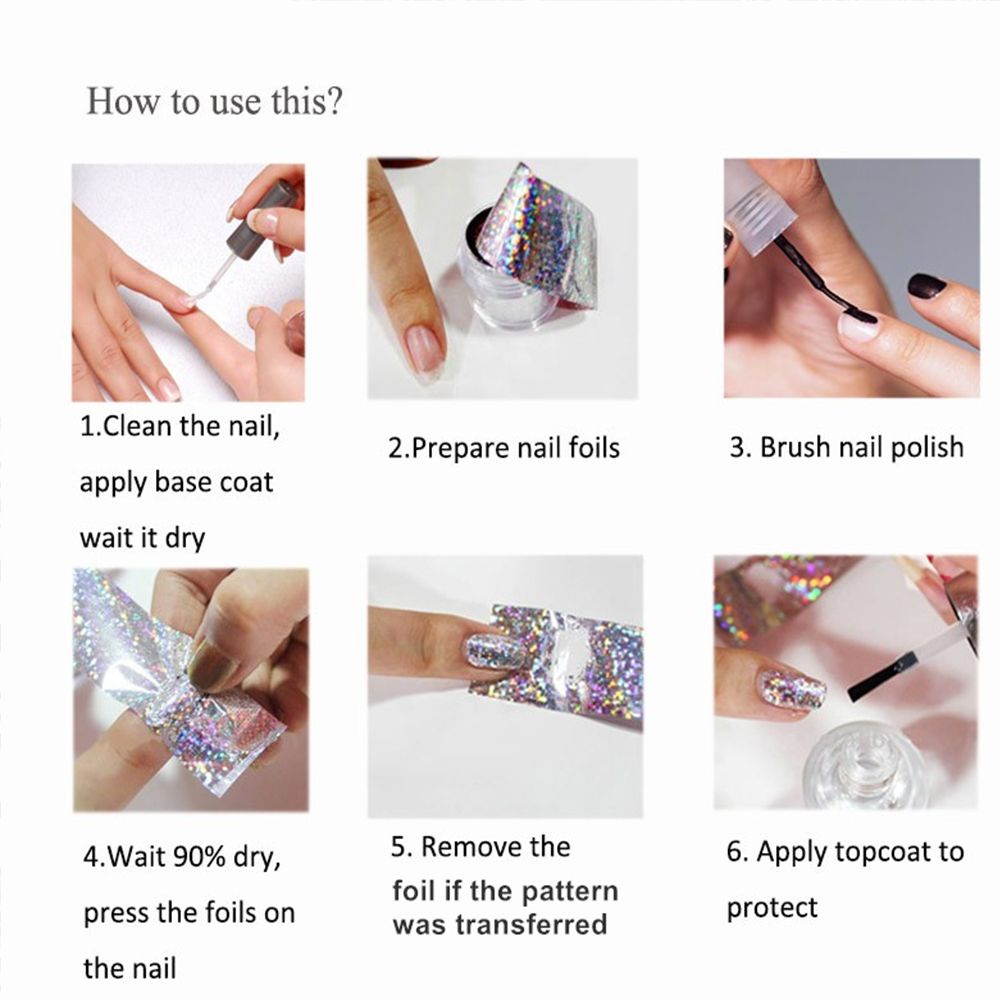 How to use this?

1.Clean the nail, apply base coat wait it dry

2.Prepare nail foils

3. Brush nail polish

4.Wait 90% dry, press the foils on the nail

5. Remove the foil if the pattern was transferred

6. Apply topcoat to protect