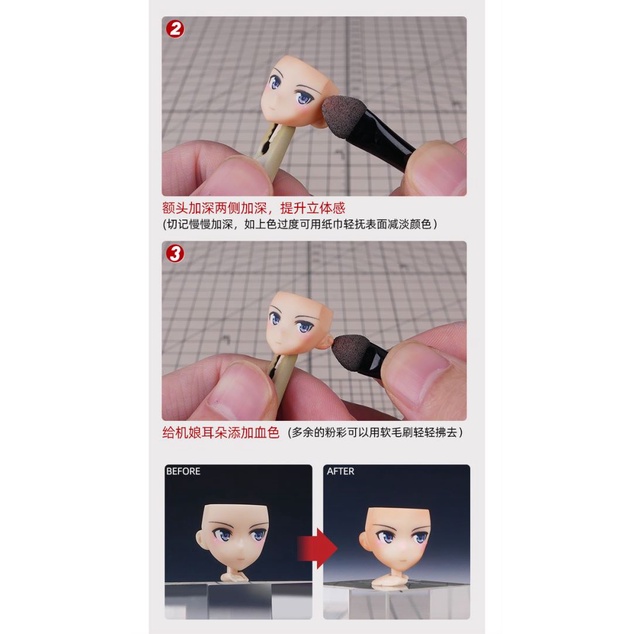 2

额头加深两侧加深，提升立体感
(切记慢慢加深，如上色过度可用纸巾轻抚表面减淡颜色)

3

给机娘耳朵添加血色（多余的粉彩可以用软毛刷轻轻拂去）

BEFORE

AFTER