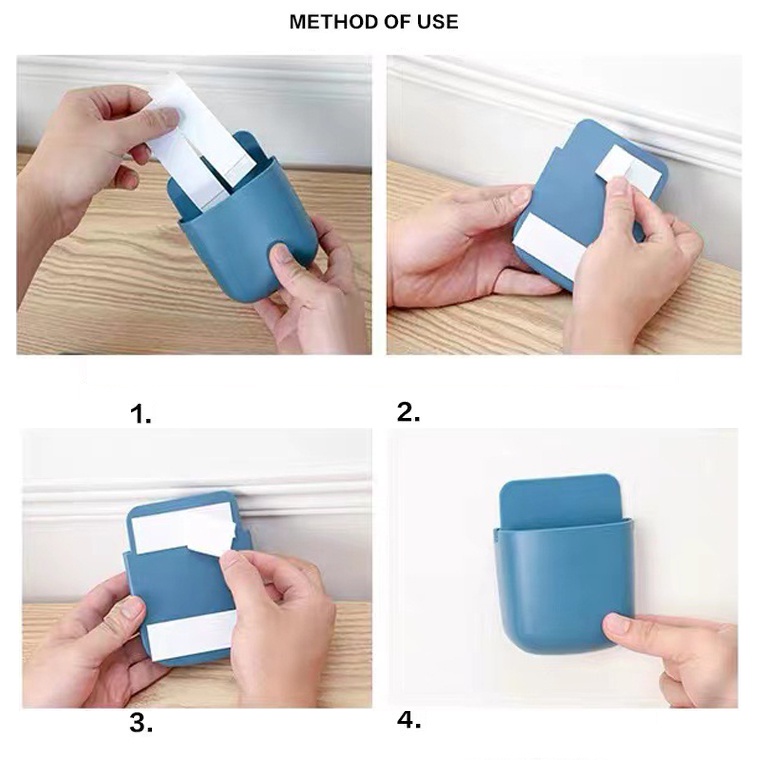 METHOD OF USE

1.

2.

3.

4.