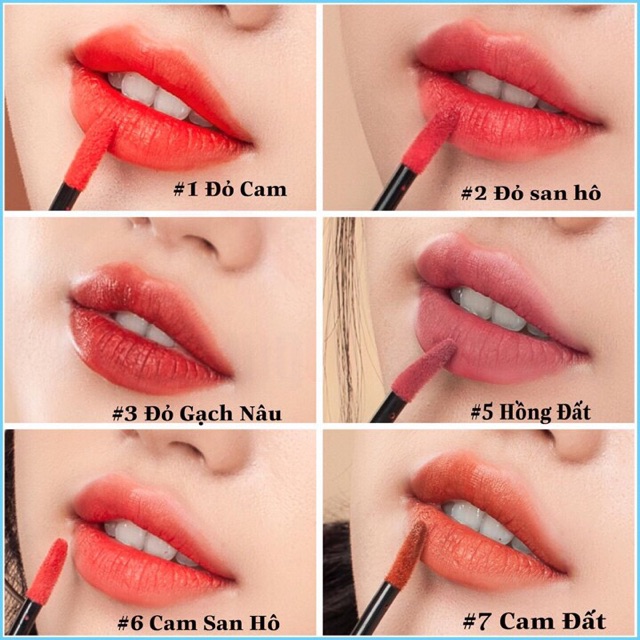 #1 Đỏ Cam

#2 Đỏ san hô

#3 Đỏ Gạch Nâu

#5 Hồng Đất

#6 Cam San Hô

#7 Cam Đất