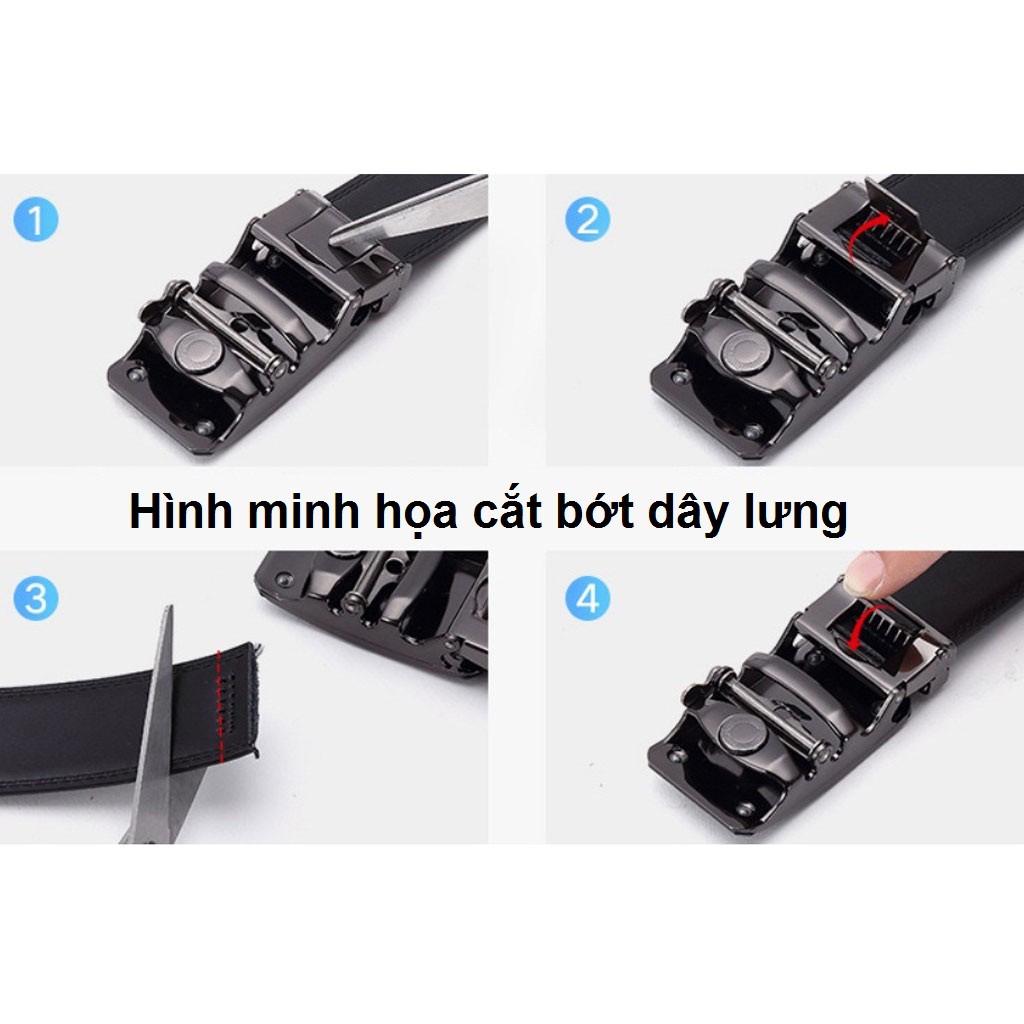 1

2

Hình minh họa cắt bớt dây lưng

3

4