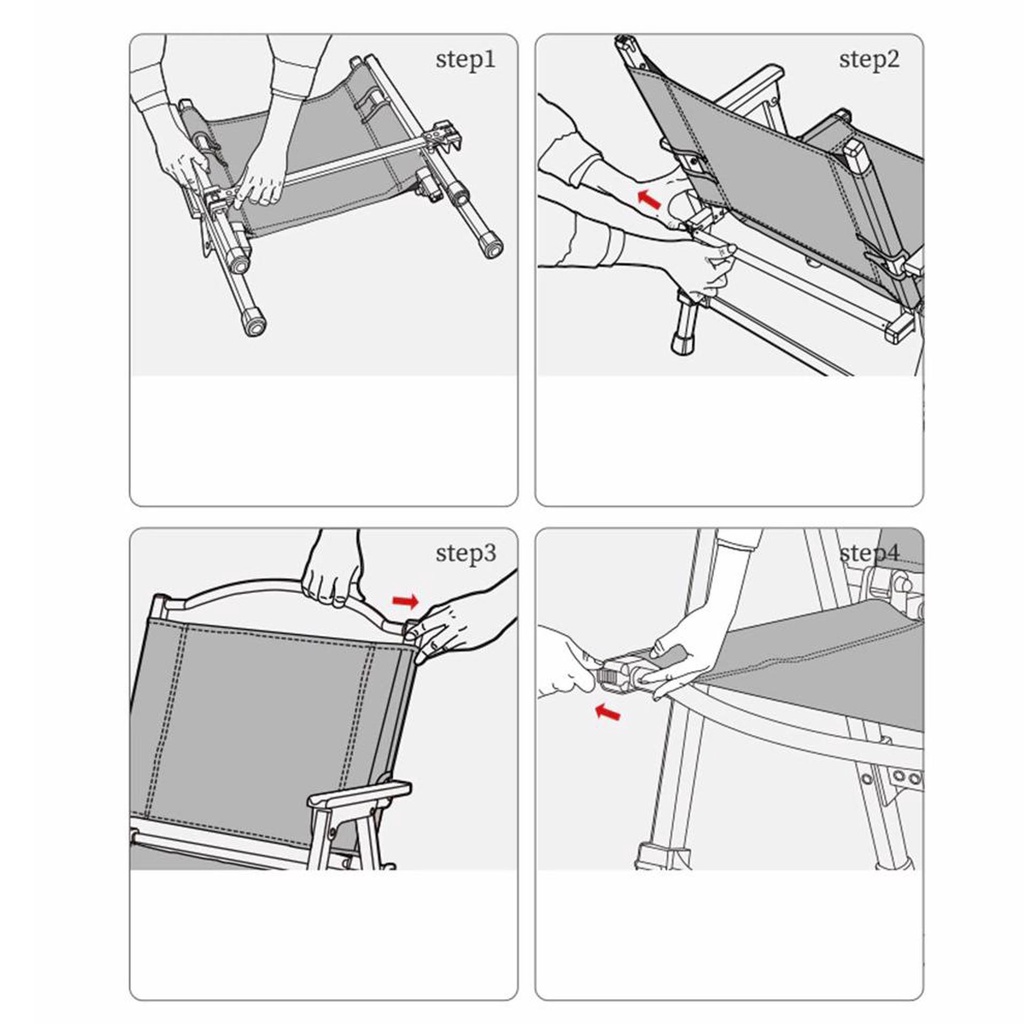 step1

step2

step3

step4