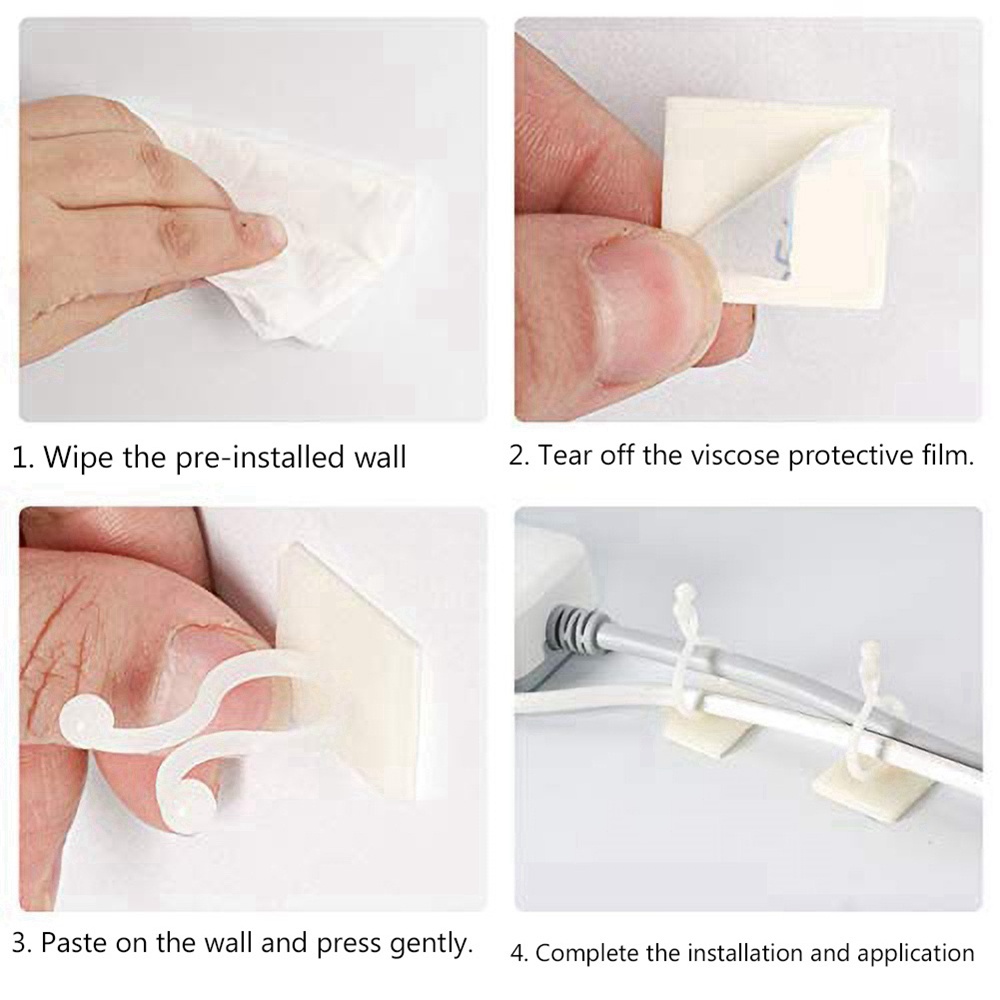 1. Wipe the pre-installed wall

2. Tear off the viscose protective film.

3. Paste on the wall and press gently.

4. Complete the installation and application