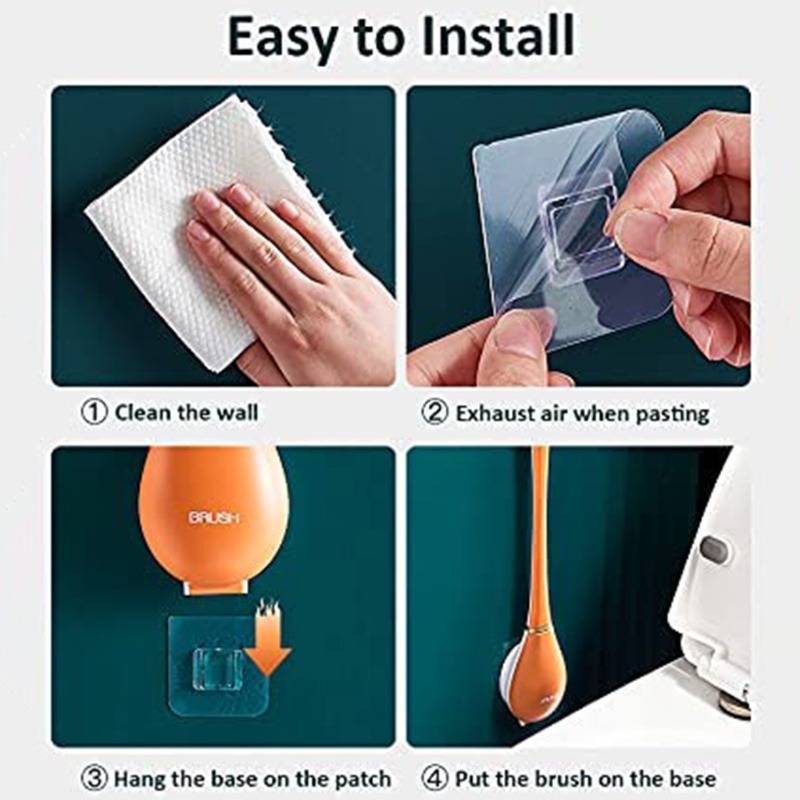 Easy to Install

① Clean the wall

② Exhaust air when pasting

BRUSH

③ Hang the base on the patch

④ Put the brush on the base