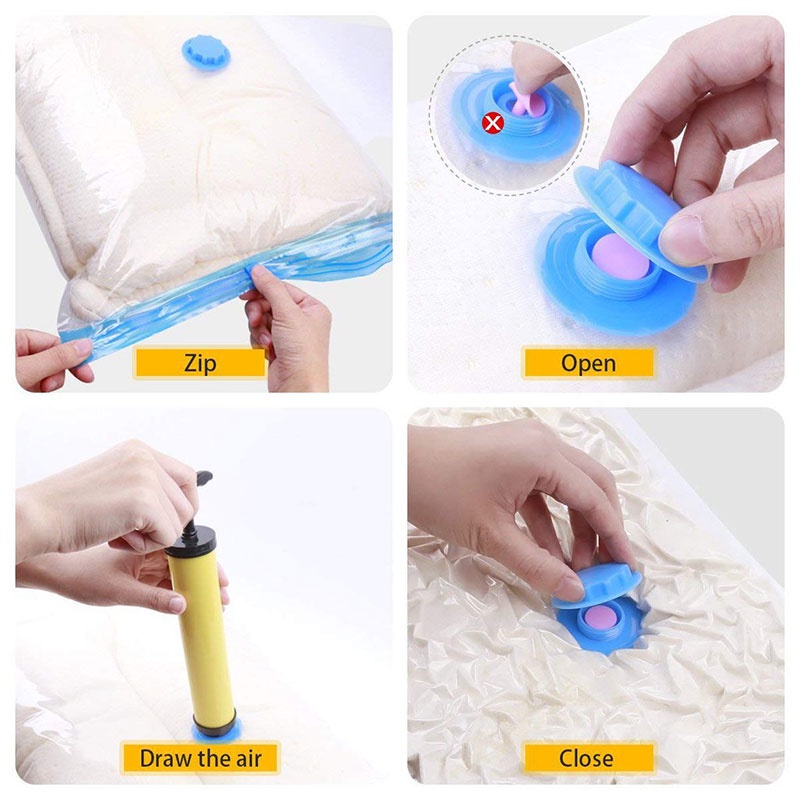 Zip

Open

Draw the air

Close