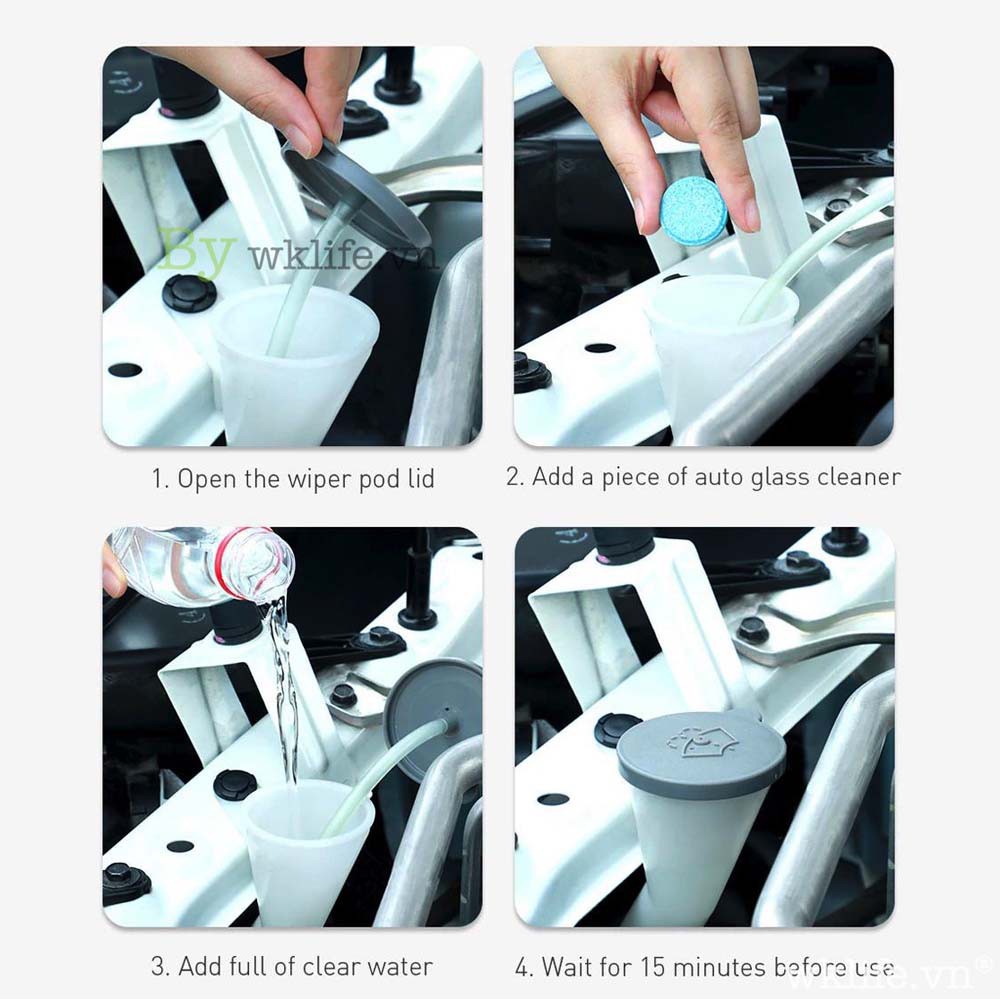 By wklife.vn

1. Open the wiper pod lid

2. Add a piece of auto glass cleaner

3. Add full of clear water

4. Wait for 15 minutes before use

wklife.vn®