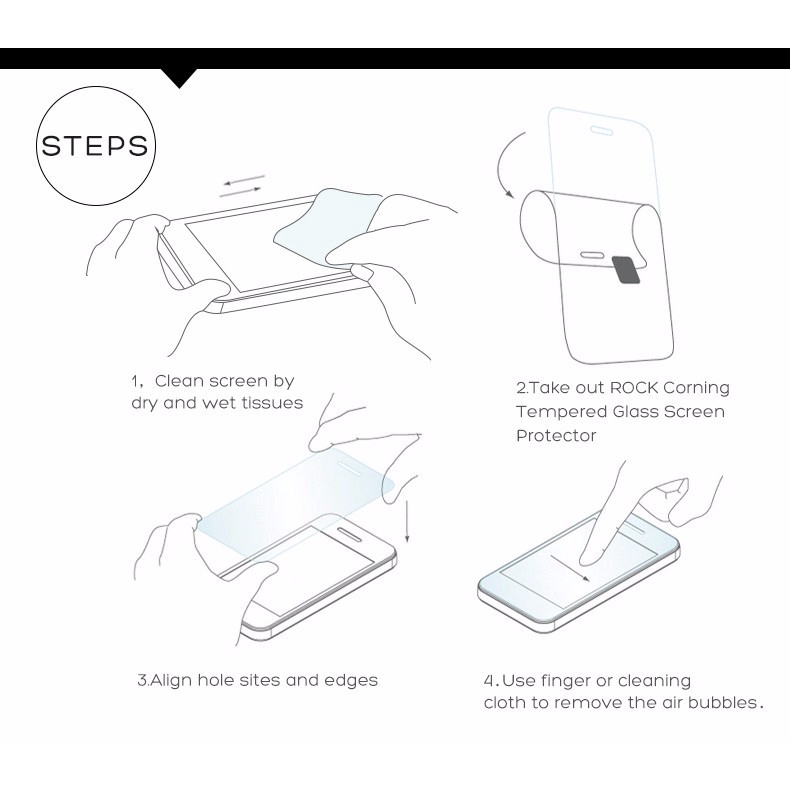 STEPS

1, Clean screen by dry and wet tissues

2.Take out ROCK Corning Tempered Glass Screen Protector

3.Align hole sites and edges

4.Use finger or cleaning cloth to remove the air bubbles.