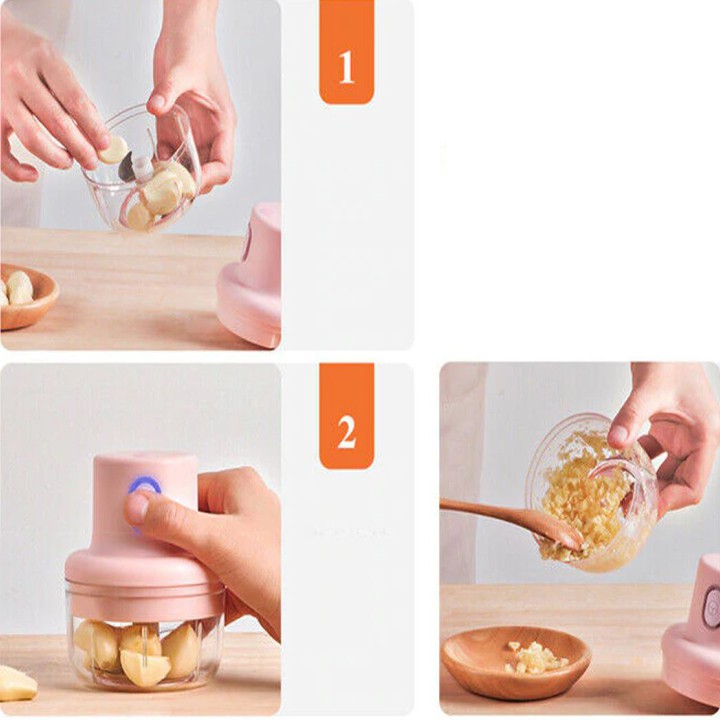 1

2