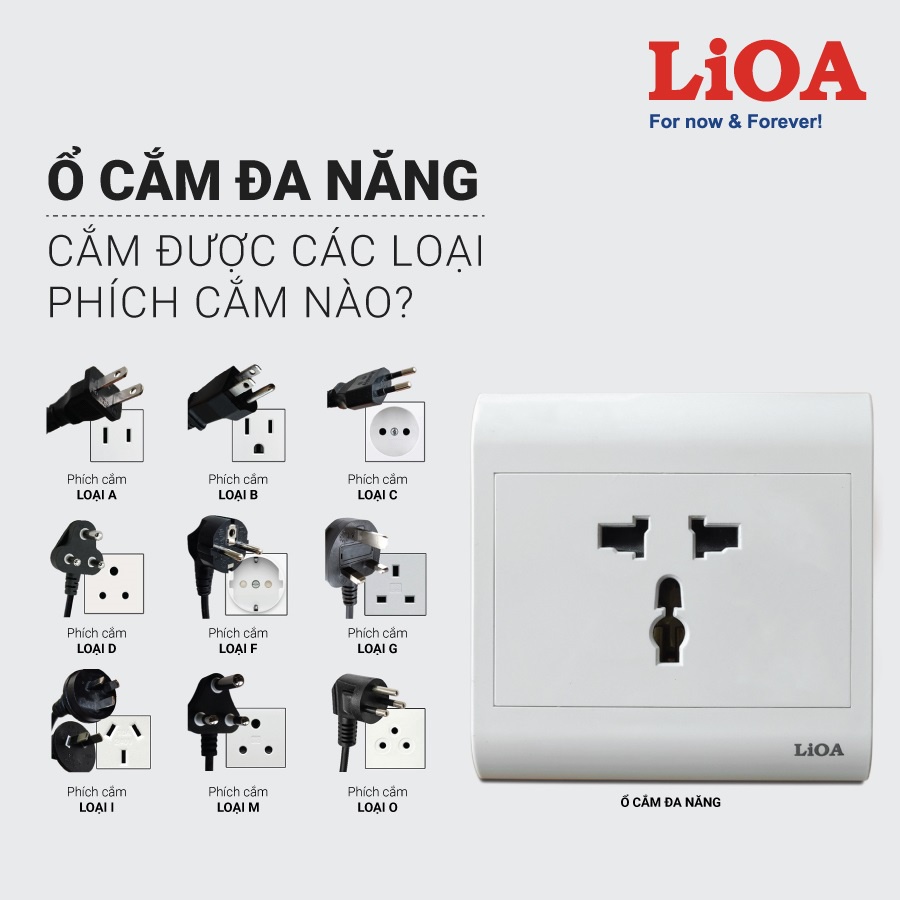 LiOA
For now & Forever!

Ổ CẮM ĐA NĂNG

CẮM ĐƯỢC CÁC LOẠI PHÍCH CẮM NÀO?

Phích cắm
LOẠI A

Phích cắm
LOẠI B

Phích cắm
LOẠI C

Phích cắm
LOẠI D

Phích cắm
LOẠI F

Phích cắm
LOẠI G

Phích cắm
LOẠI I

Phích cắm
LOẠI M

Phích cắm
LOẠI O

LiOA

Ổ CẮM ĐA NĂNG