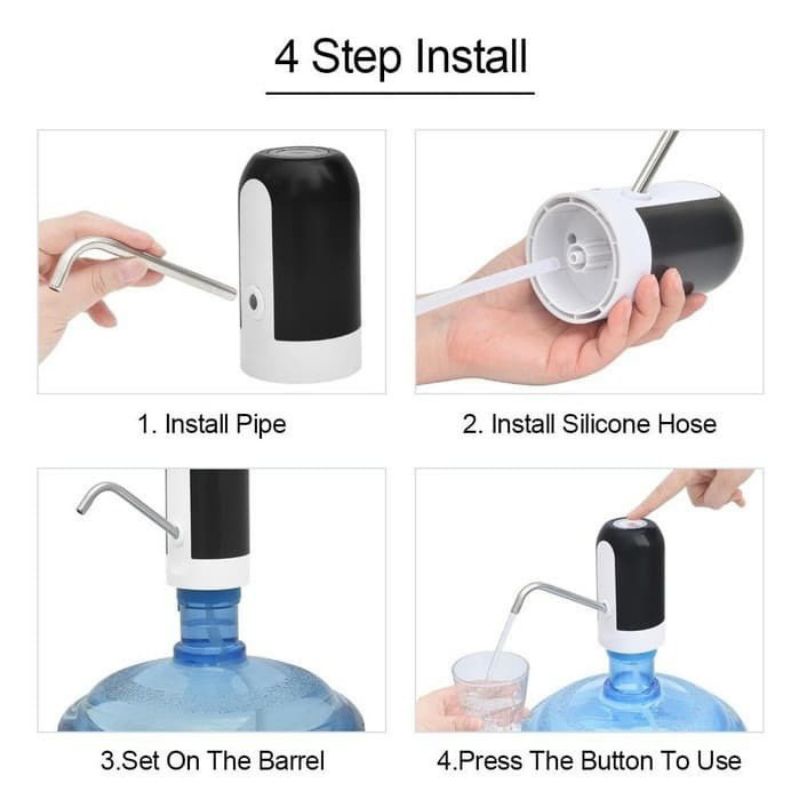 4 Step Install

1. Install Pipe

2. Install Silicone Hose

3.Set On The Barrel

4.Press The Button To Use