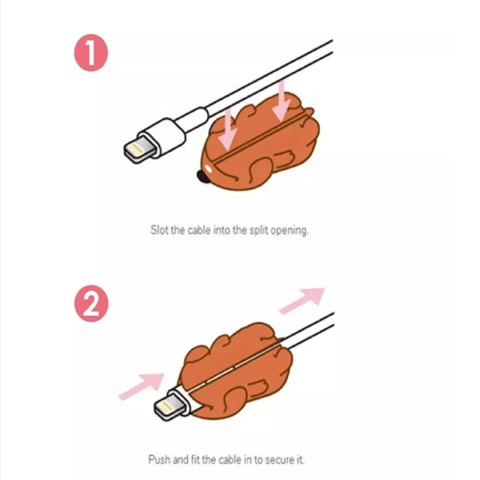 1

Slot the cable into the split opening.

2

Push and fit the cable in to secure it.