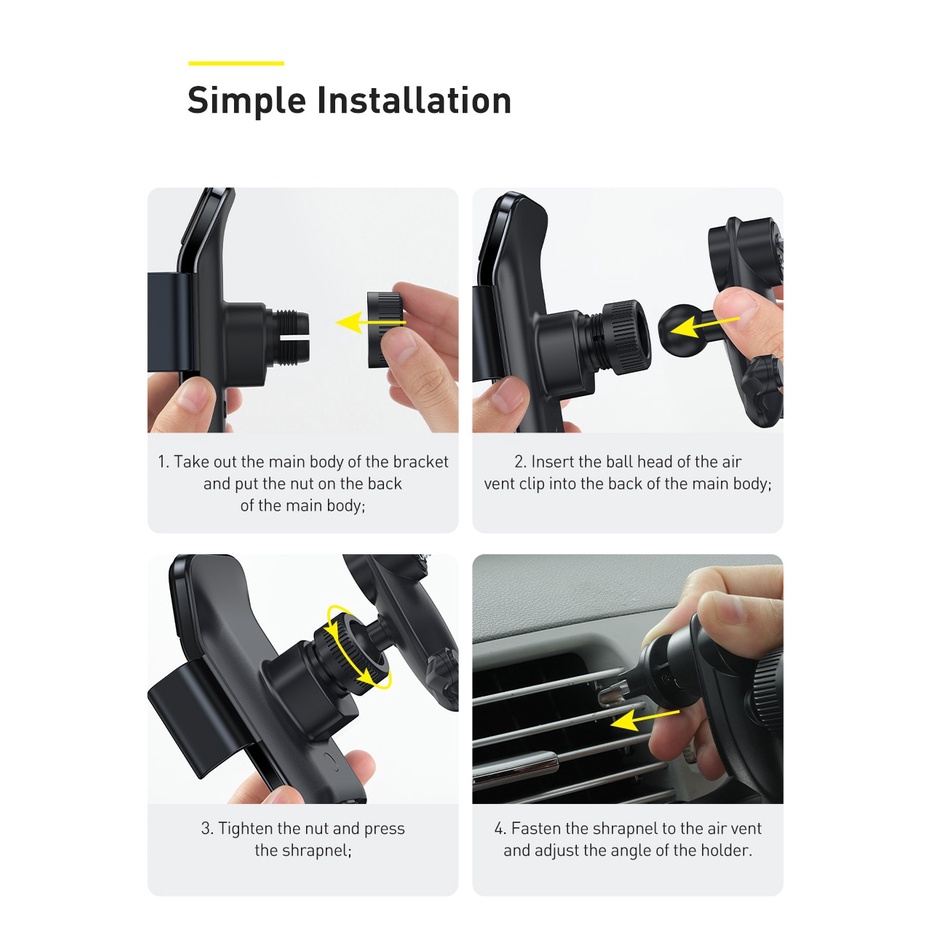 Simple Installation

1. Take out the main body of the bracket and put the nut on the back of the main body;

2. Insert the ball head of the air vent clip into the back of the main body;

3. Tighten the nut and press the shrapnel;

4. Fasten the shrapnel to the air vent and adjust the angle of the holder.