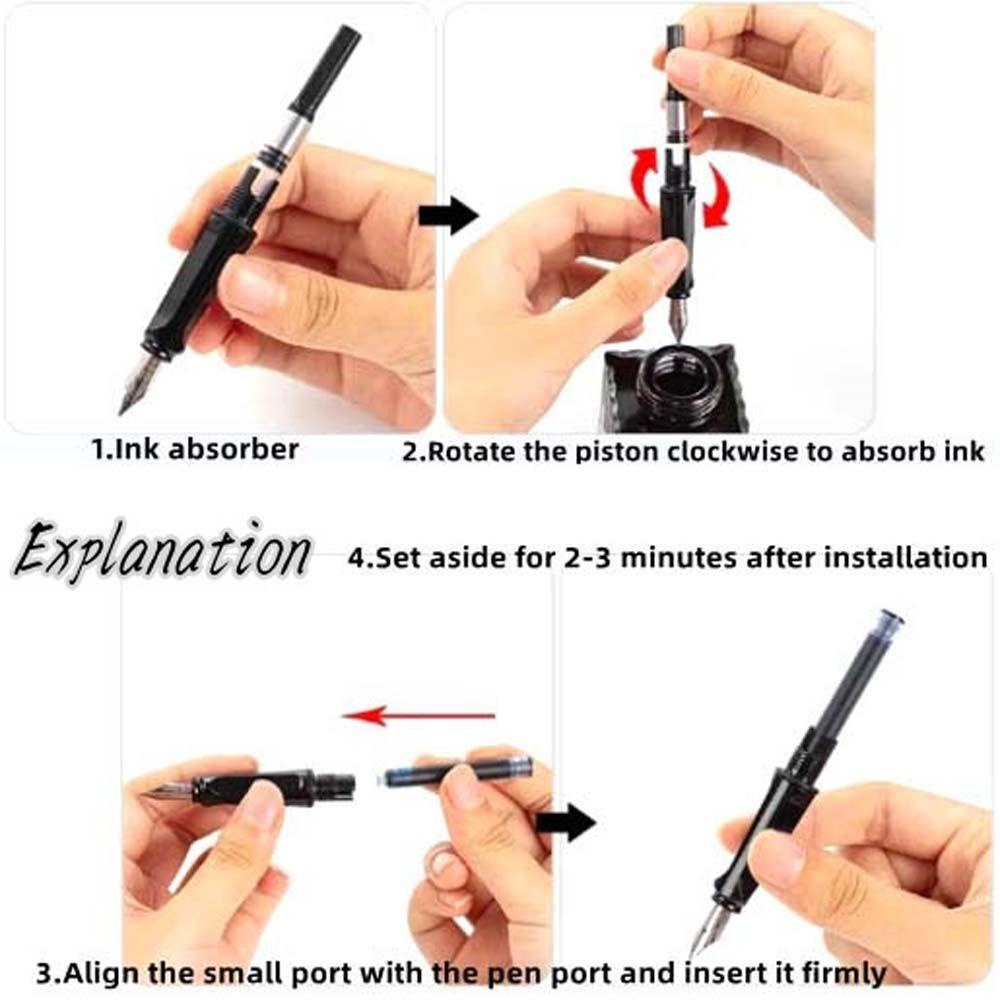 1.Ink absorber

2.Rotate the piston clockwise to absorb ink

Explanation

4.Set aside for 2-3 minutes after installation

3.Align the small port with the pen port and insert it firmly