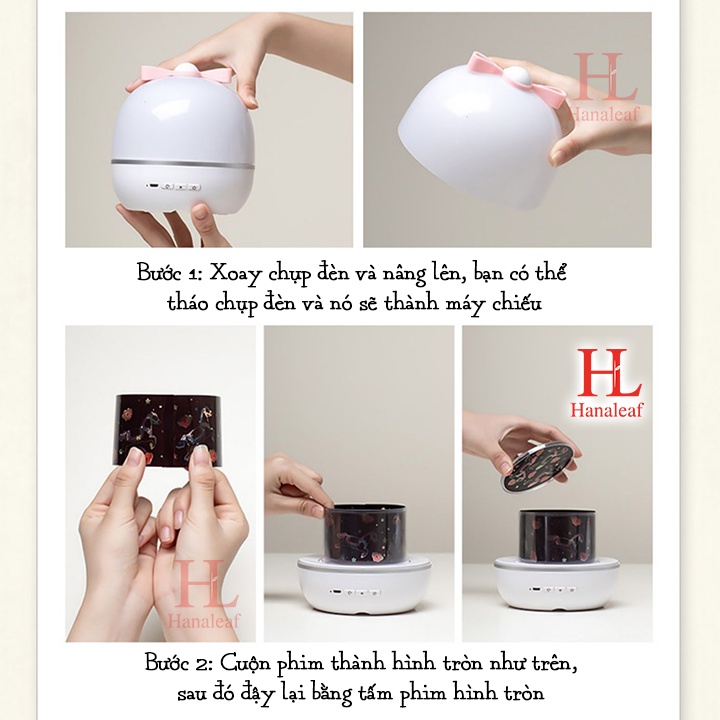 HL
Hanaleaf

Bước 1: Xoay chụp đèn và nâng lên, bạn có thể tháo chụp đèn và nó sẽ thành máy chiếu

HL
Hanaleaf

HL
Hanaleaf

Bước 2: Cuộn phim thành hình tròn như trên, sau đó đậy lại bằng tấm phim hình tròn