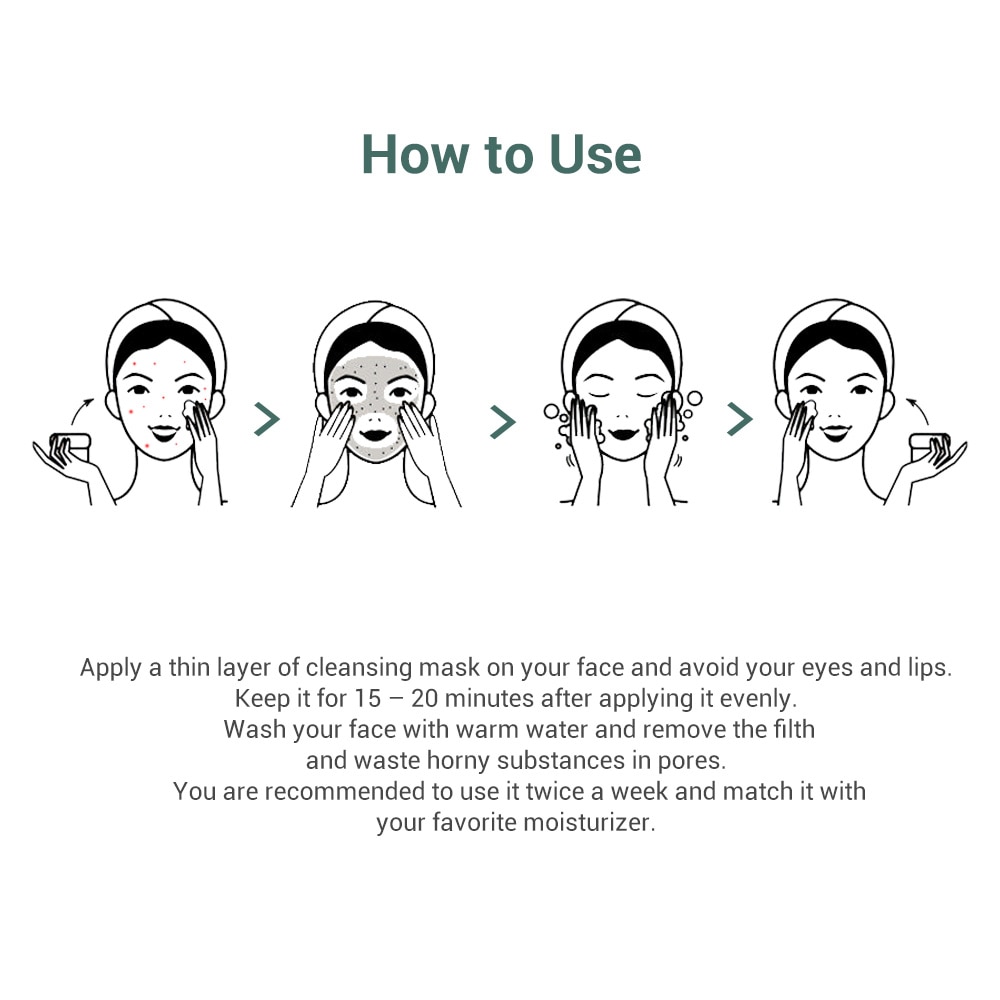 How to Use

Apply a thin layer of cleansing mask on your face and avoid your eyes and lips.
Keep it for 15 – 20 minutes after applying it evenly.
Wash your face with warm water and remove the filth and waste horny substances in pores.
You are recommended to use it twice a week and match it with your favorite moisturizer.